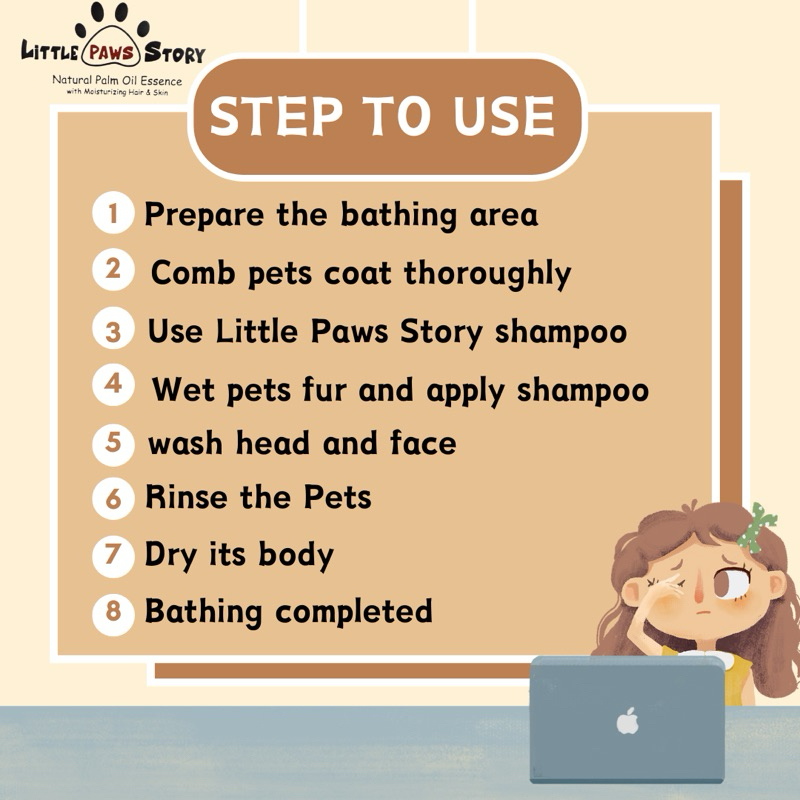 LITTLE PAWS STORY
Natural Palm Oil Essence
with Moisturizing Hair & Skin

STEP TO USE

1 Prepare the bathing area
2 Comb pets coat thoroughly
3 Use Little Paws Story shampoo
4 Wet pets fur and apply shampoo
5 wash head and face
6 Rinse the Pets
7 Dry its body
8 Bathing completed