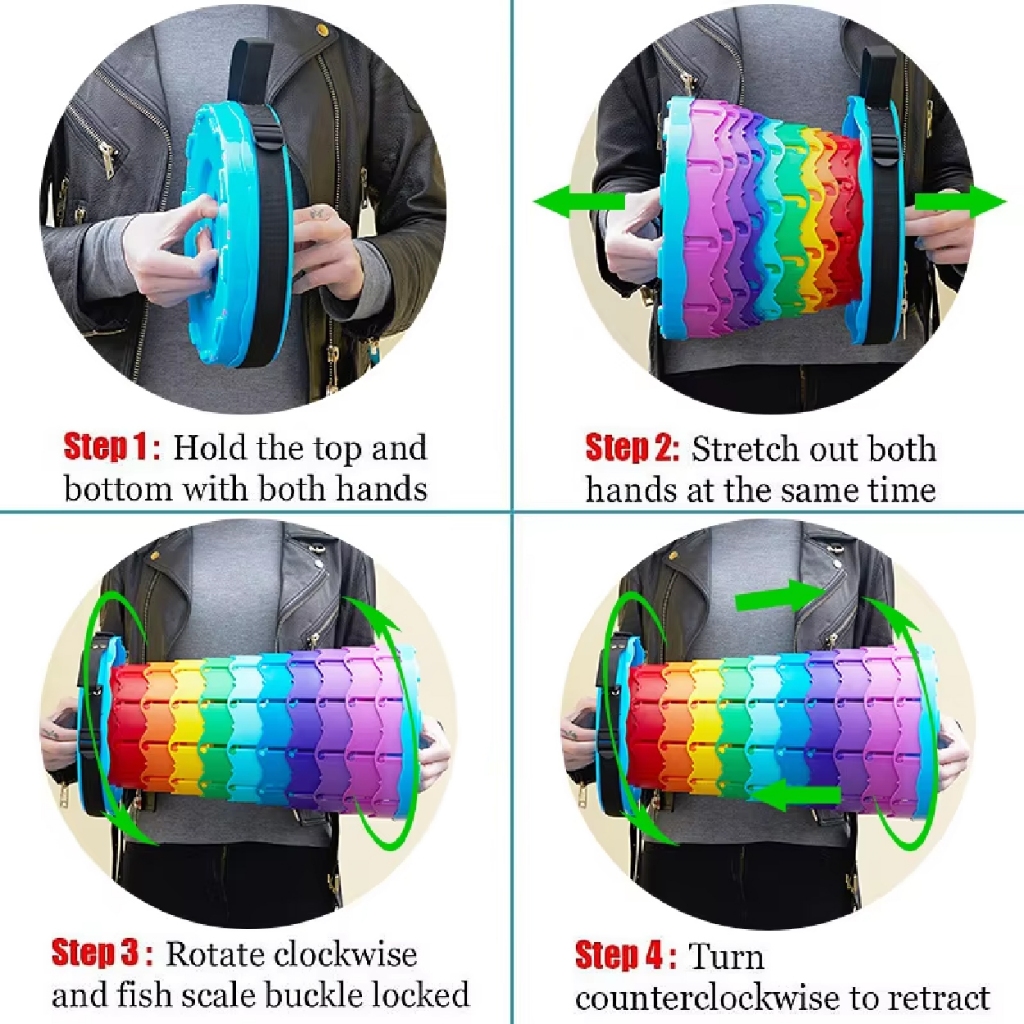 Step 1: Hold the top and bottom with both hands

Step 2: Stretch out both hands at the same time

Step 3: Rotate clockwise and fish scale buckle locked

Step 4: Turn counterclockwise to retract