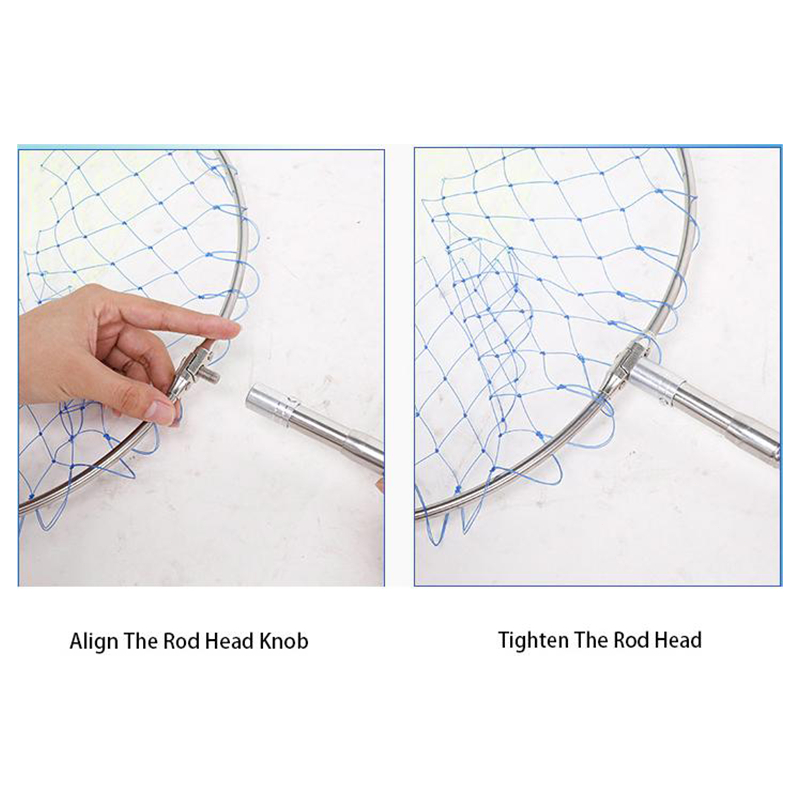 Align The Rod Head Knob

Tighten The Rod Head