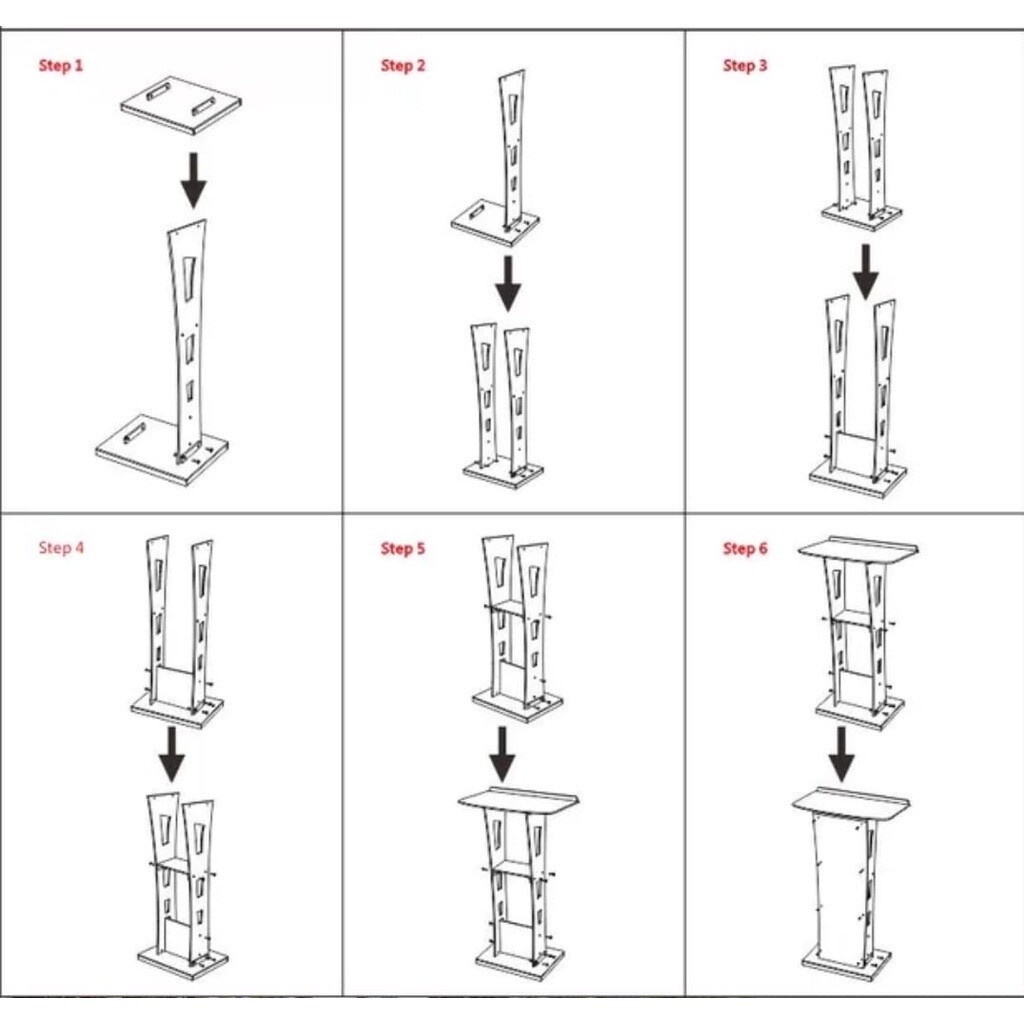 Step 1

Step 2

Step 3

Step 4

Step 5

Step 6