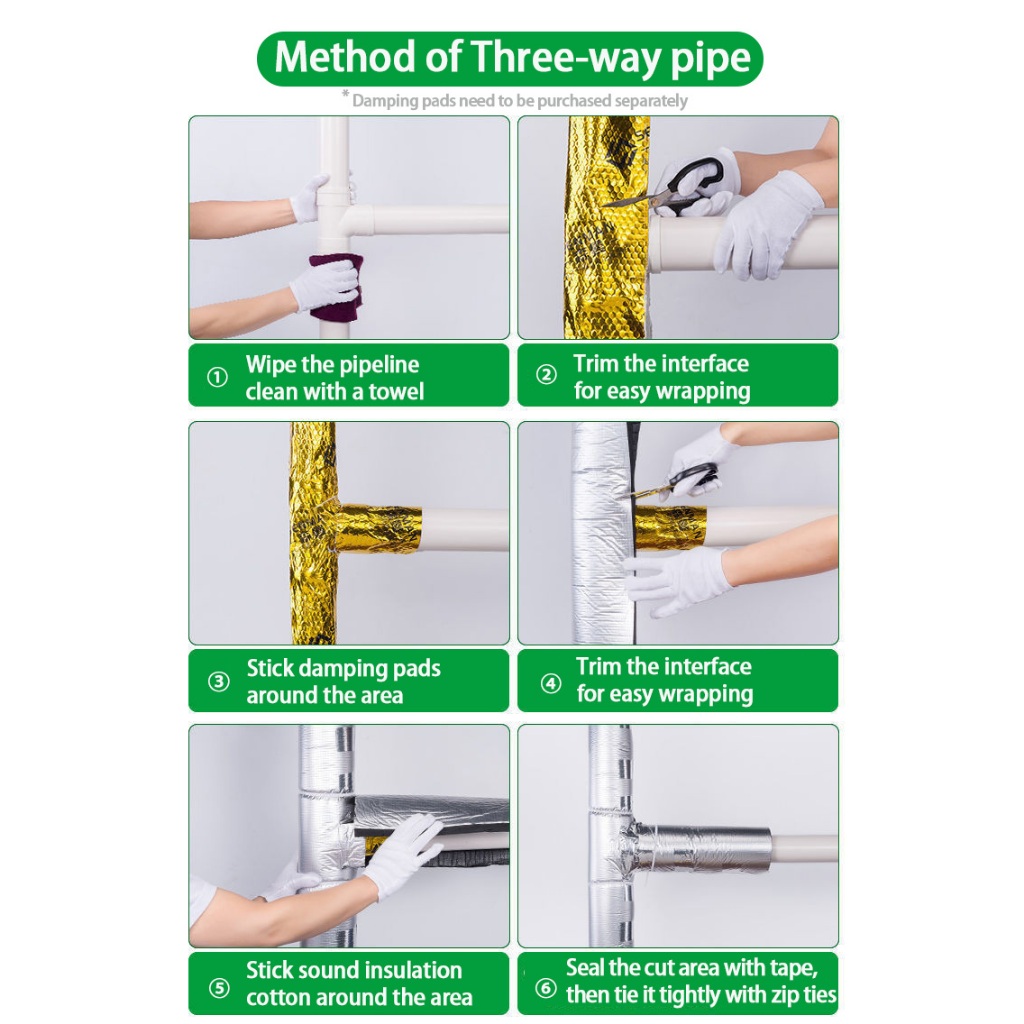 Method of Three-way pipe

* Damping pads need to be purchased separately

① Wipe the pipeline clean with a towel

② Trim the interface for easy wrapping

③ Stick damping pads around the area

④ Trim the interface for easy wrapping

⑤ Stick sound insulation cotton around the area

⑥ Seal the cut area with tape, then tie it tightly with zip ties