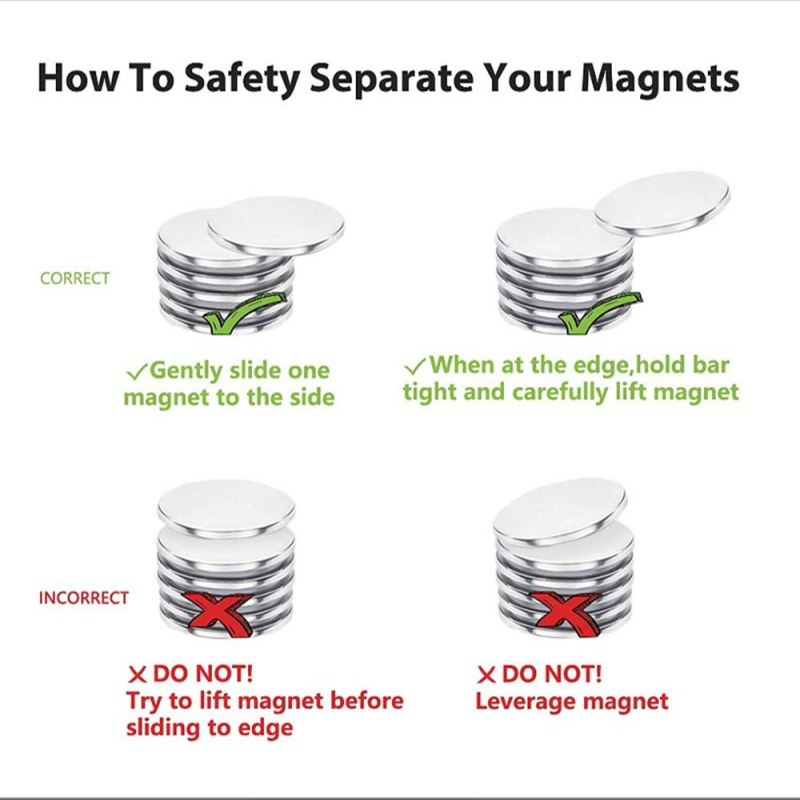 How To Safety Separate Your Magnets

CORRECT

✓Gently slide one magnet to the side

✓When at the edge,hold bar tight and carefully lift magnet

INCORRECT

✕ DO NOT!
Try to lift magnet before sliding to edge

✕ DO NOT!
Leverage magnet