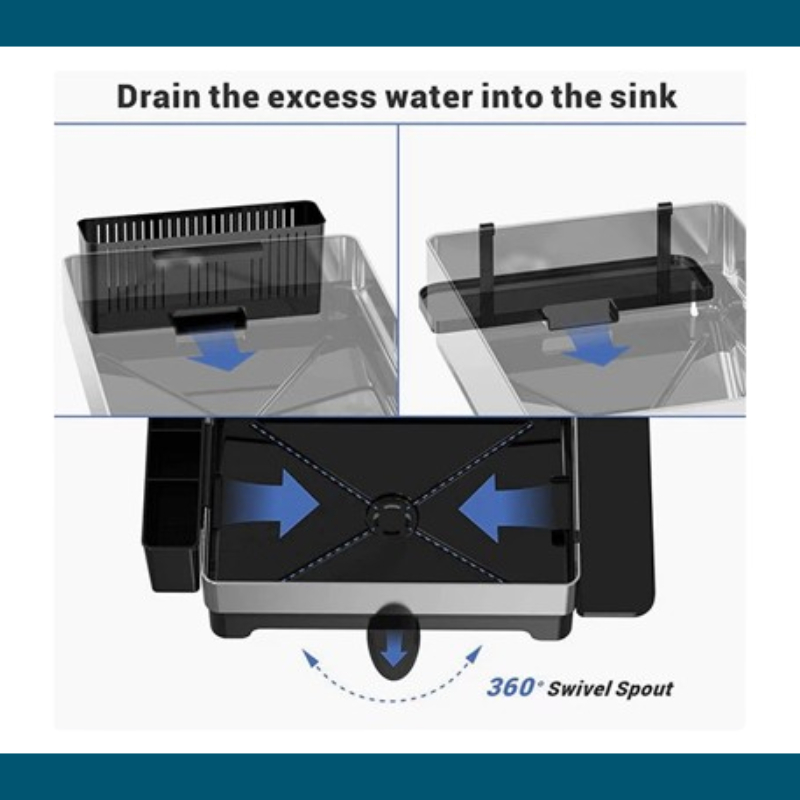 Drain the excess water into the sink

360° Swivel Spout