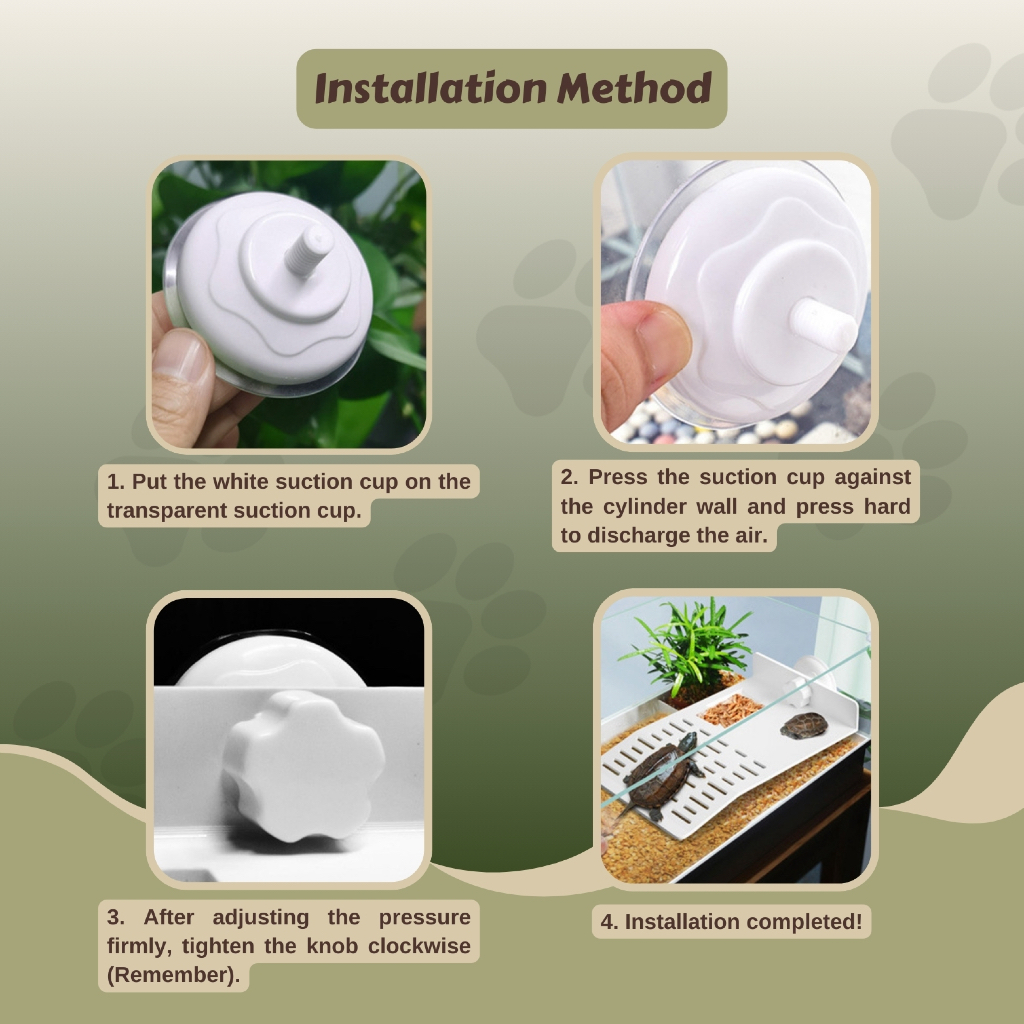 Installation Method

1. Put the white suction cup on the transparent suction cup.

2. Press the suction cup against the cylinder wall and press hard to discharge the air.

3. After adjusting the pressure firmly, tighten the knob clockwise (Remember).

4. Installation completed!