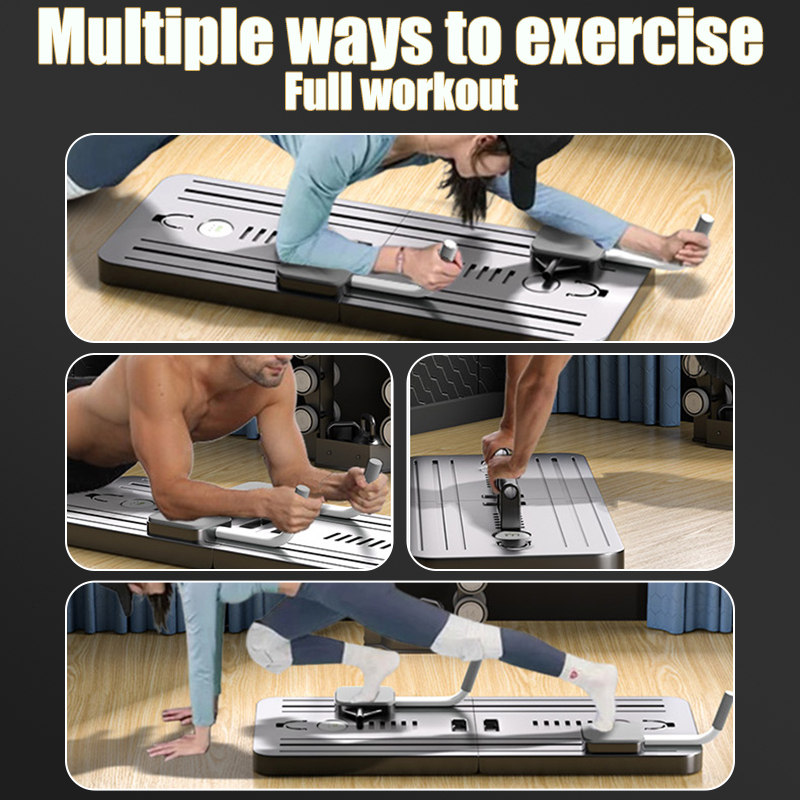 Multiple ways to exercise
Full workout