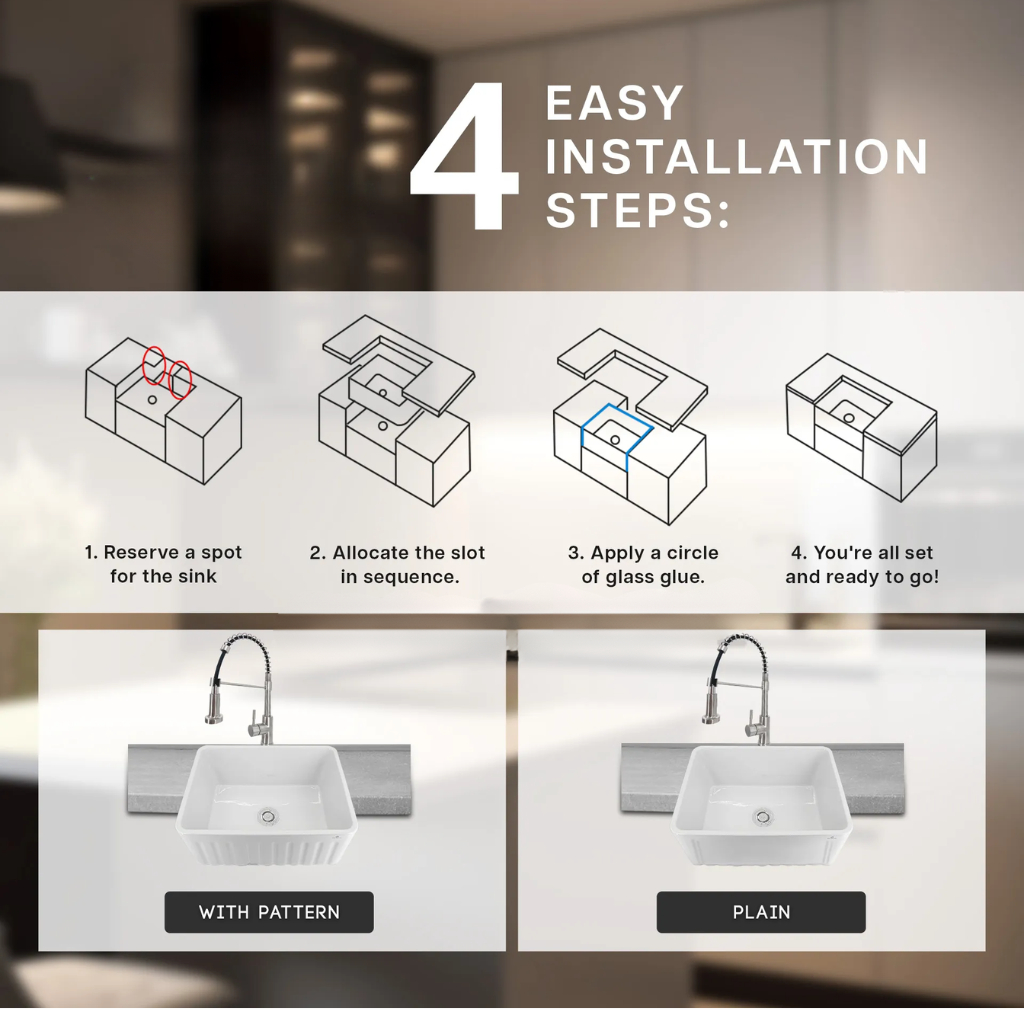 4 EASY INSTALLATION STEPS:

1. Reserve a spot for the sink

2. Allocate the slot in sequence.

3. Apply a circle of glass glue.

4. You're all set and ready to go!

WITH PATTERN

PLAIN