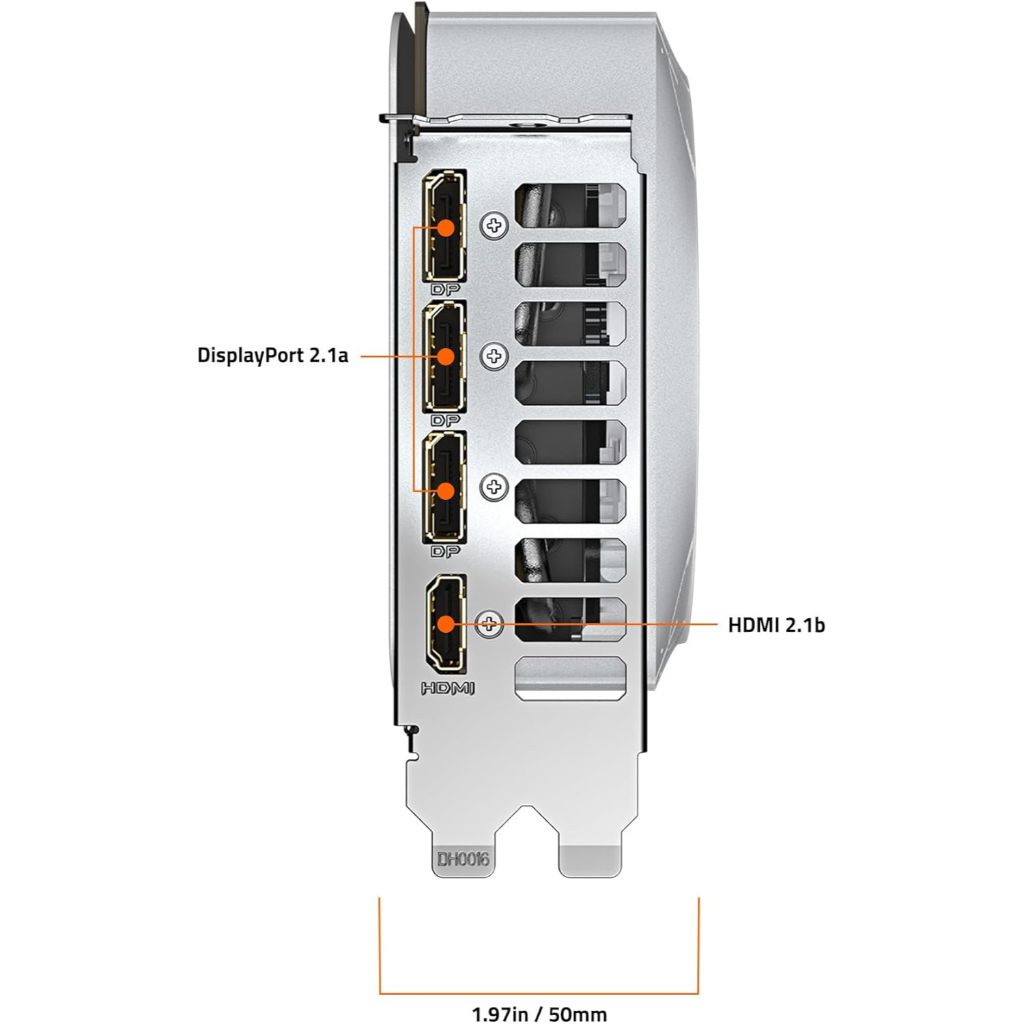 DP
DisplayPort 2.1a
DP
DP
HDMI 2.1b
HDMI
DH0016
1.97in / 50mm