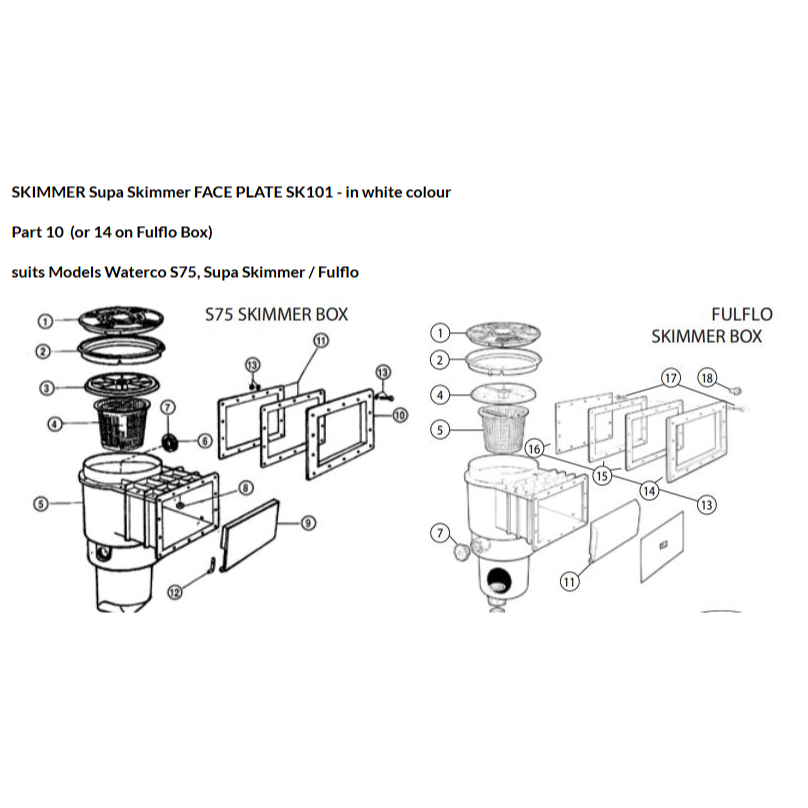 SKIMMER Supa Skimmer FACE PLATE SK101 - in white colour

Part 10 (or 14 on Fulflo Box)

suits Models Waterco S75, Supa Skimmer / Fulflo

S75 SKIMMER BOX

1
2
3
4
5
6
7
8
9
10
11
12
13
13

FULFLO
SKIMMER BOX

1
2
4
5
7
11
13
14
15
16
17
18