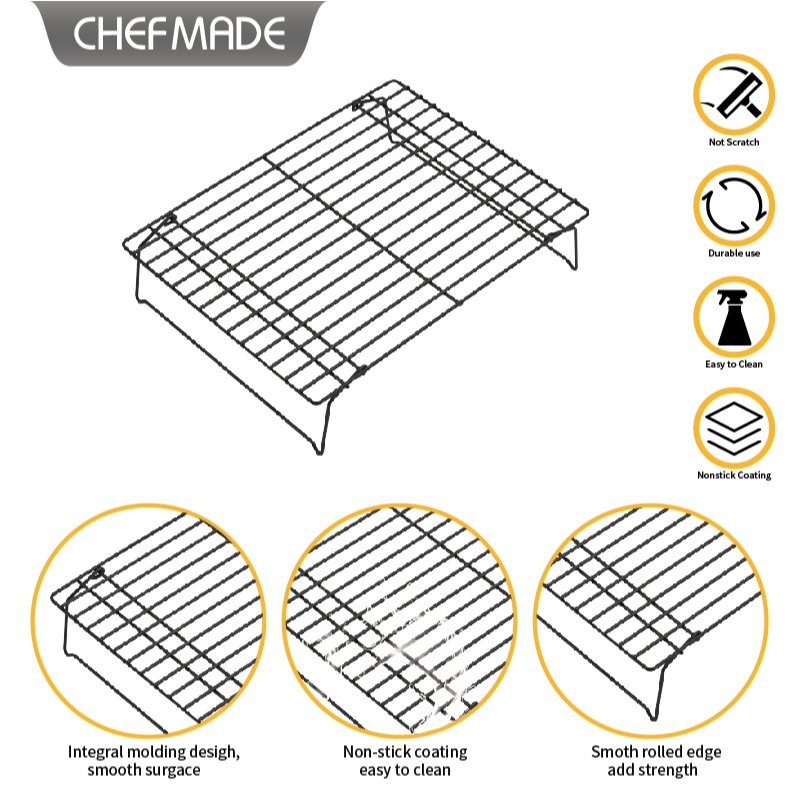 CHEFMADE

Not Scratch

Durable use

Easy to Clean

Nonstick Coating

Integral molding desigh, smooth surgace

Non-stick coating easy to clean

Smoth rolled edge add strength