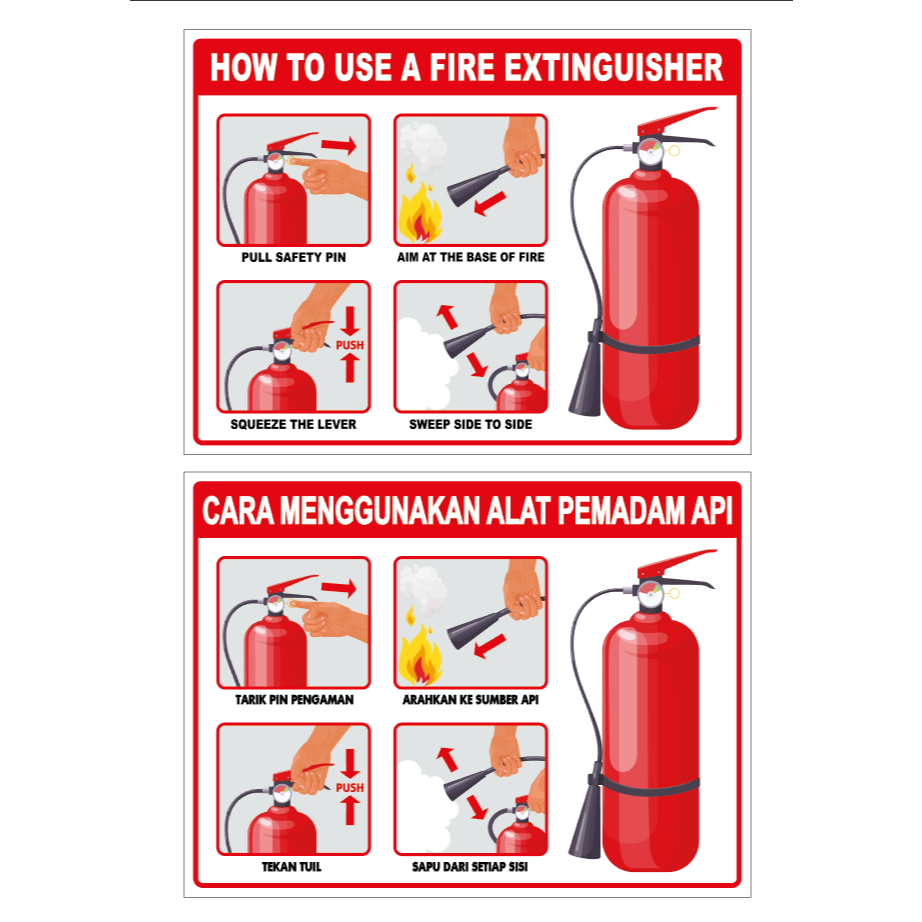 HOW TO USE A FIRE EXTINGUISHER

PULL SAFETY PIN

AIM AT THE BASE OF FIRE

PUSH

SQUEEZE THE LEVER

SWEEP SIDE TO SIDE

CARA MENGGUNAKAN ALAT PEMADAM API

TARIK PIN PENGAMAN

ARAHKAN KE SUMBER API

PUSH

TEKAN TUIL

SAPU DARI SETIAP SISI