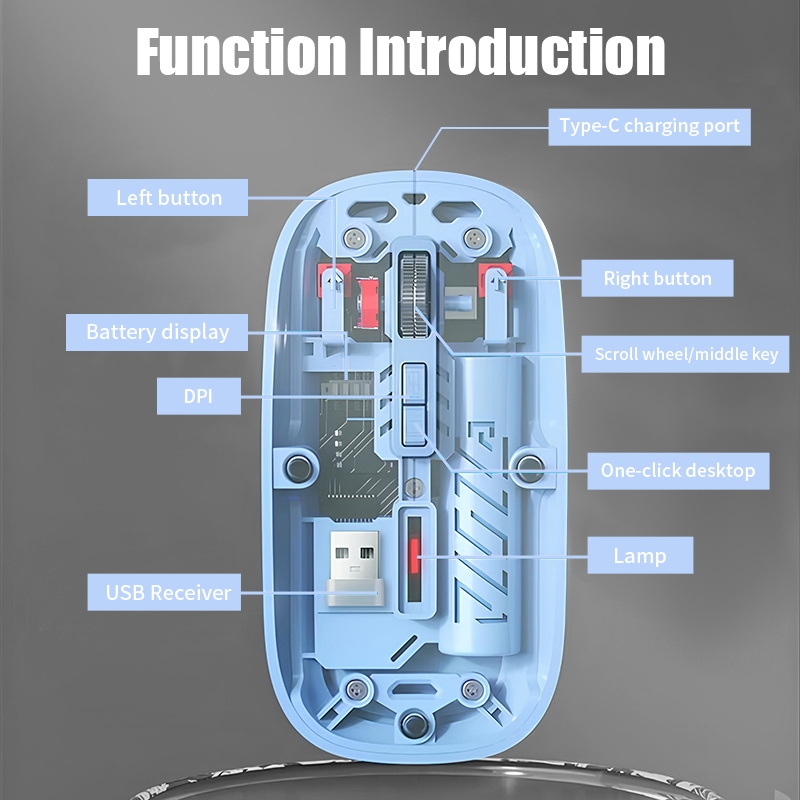 Function Introduction

Type-C charging port

Left button

Right button

Battery display

Scroll wheel/middle key

DPI

One-click desktop

Lamp

USB Receiver