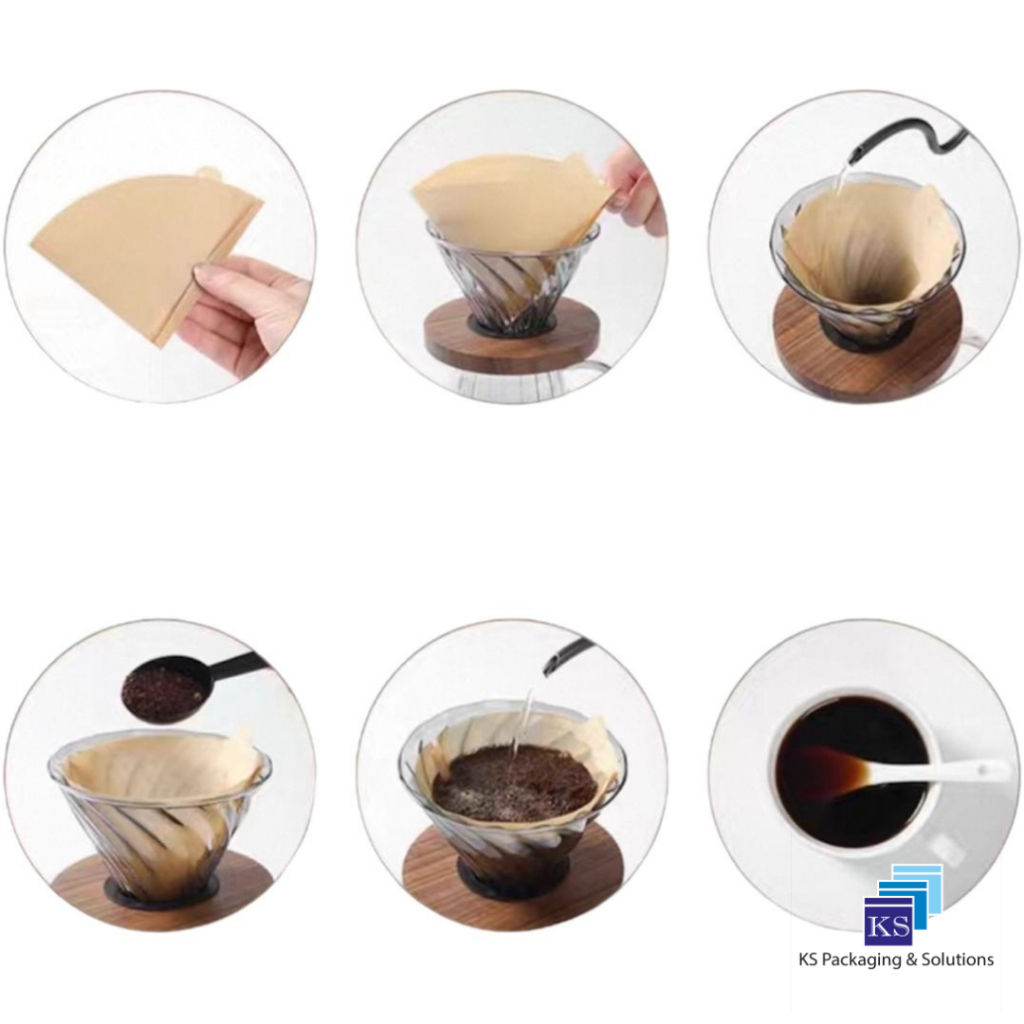 KS
KS Packaging & Solutions