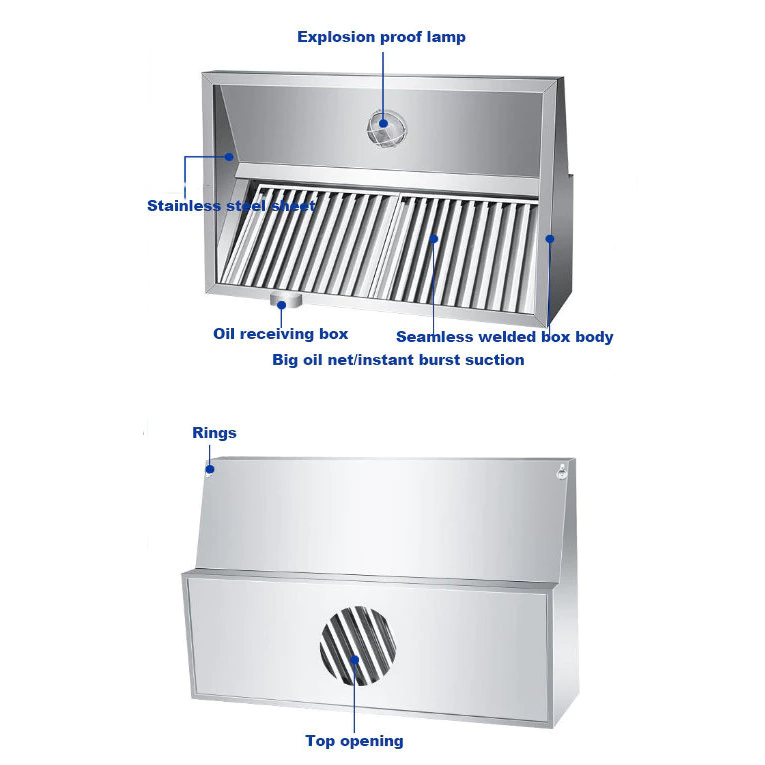 Explosion proof lamp

Stainless steel sheet

Oil receiving box

Seamless welded box body

Big oil net/instant burst suction

Rings

Top opening