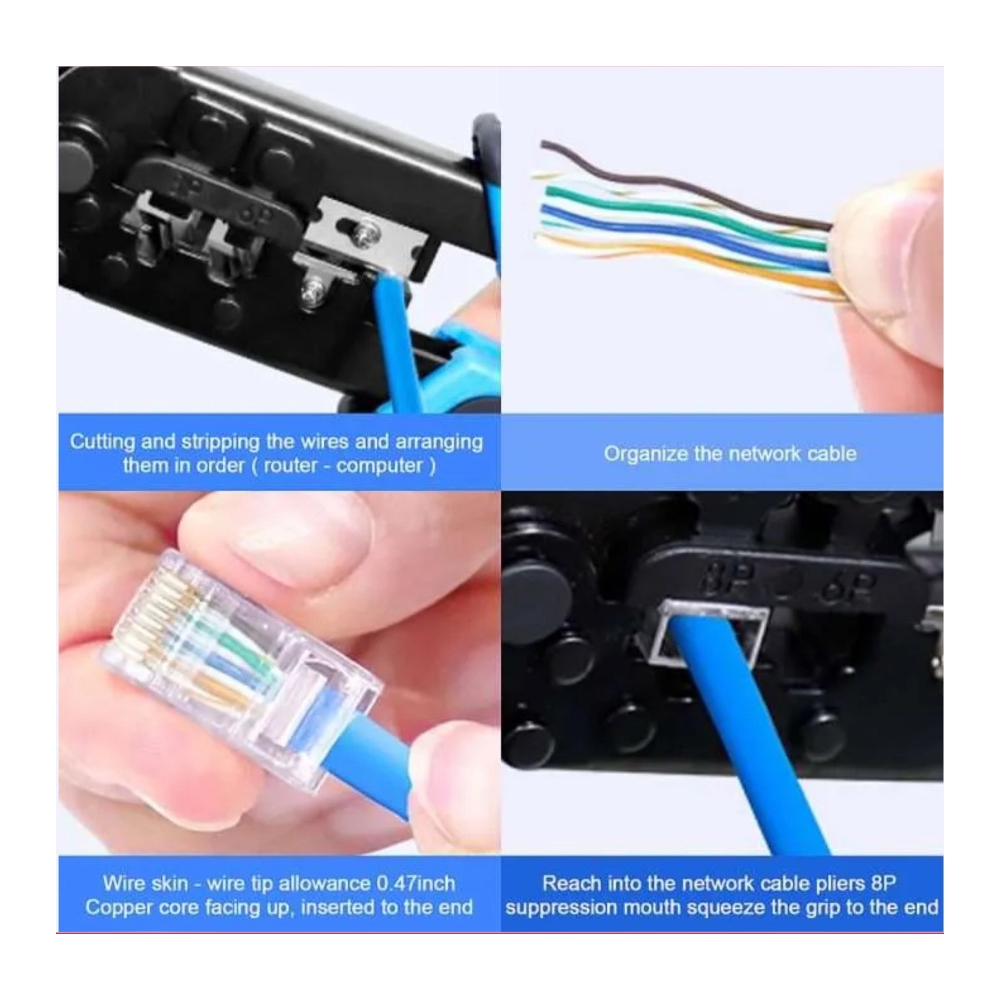 8P 6P

Cutting and stripping the wires and arranging them in order ( router - computer )

Organize the network cable

8P 6P

Wire skin - wire tip allowance 0.47inch Copper core facing up, inserted to the end

Reach into the network cable pliers 8P suppression mouth squeeze the grip to the end