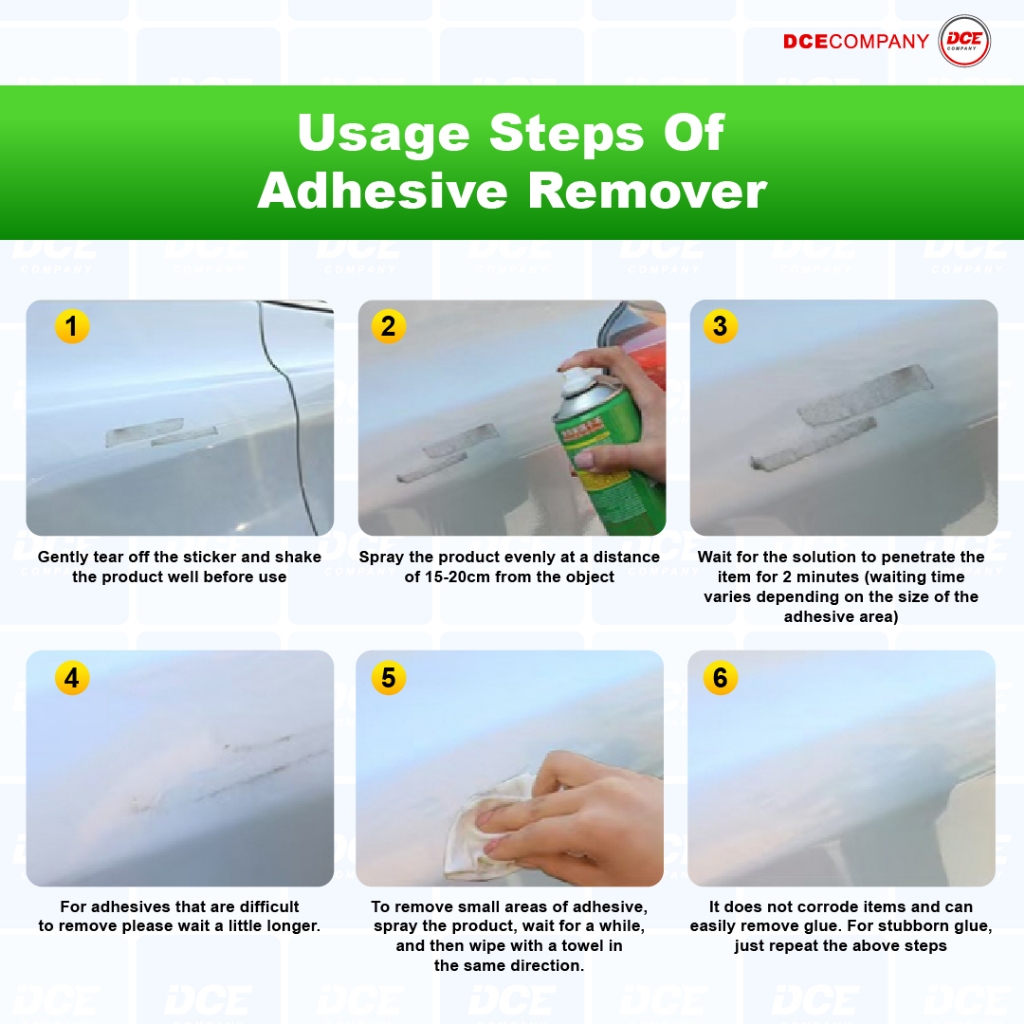 DCECOMPANY DCE COMPANY

Usage Steps Of Adhesive Remover

1
Gently tear off the sticker and shake the product well before use

2
Spray the product evenly at a distance of 15-20cm from the object

3
Wait for the solution to penetrate the item for 2 minutes (waiting time varies depending on the size of the adhesive area)

4
For adhesives that are difficult to remove please wait a little longer.

5
To remove small areas of adhesive, spray the product, wait for a while, and then wipe with a towel in the same direction.

6
It does not corrode items and can easily remove glue. For stubborn glue, just repeat the above steps