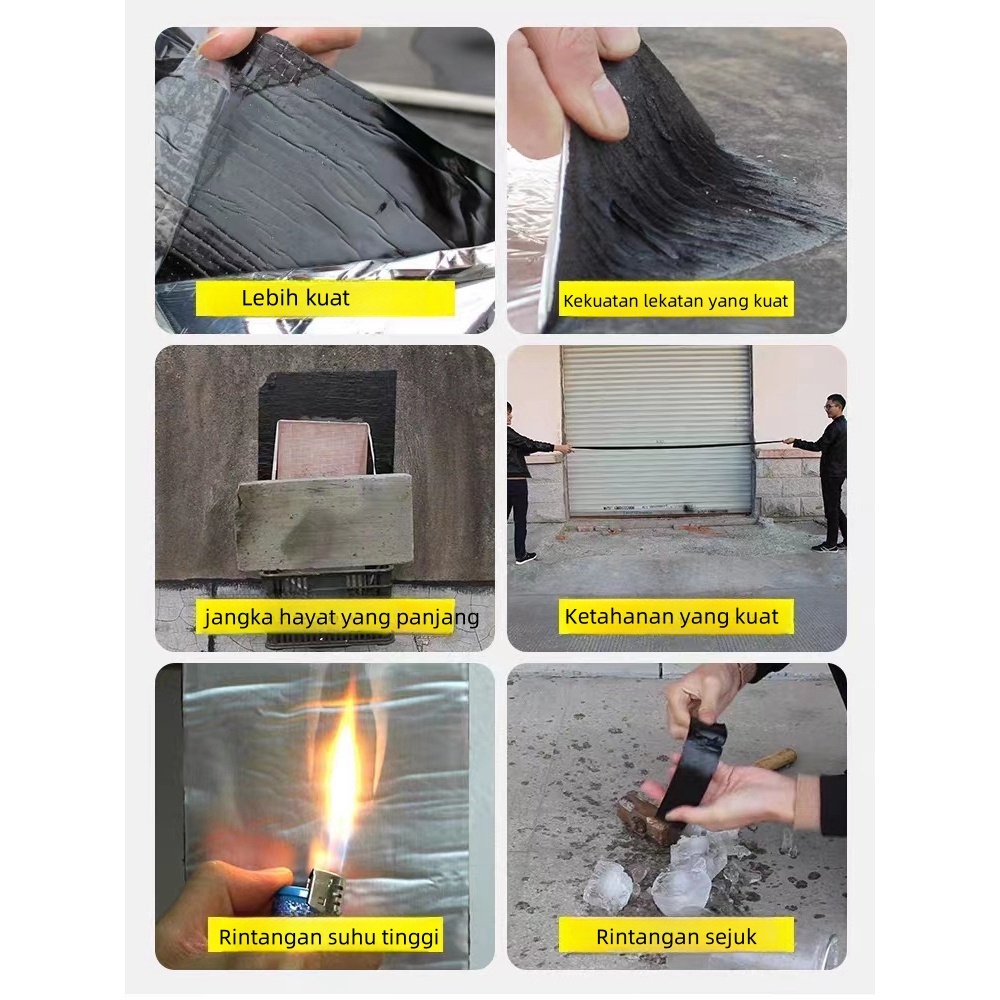 Lebih kuat

Kekuatan lekatan yang kuat

jangka hayat yang panjang

Ketahanan yang kuat

Rintangan suhu tinggi

Rintangan sejuk