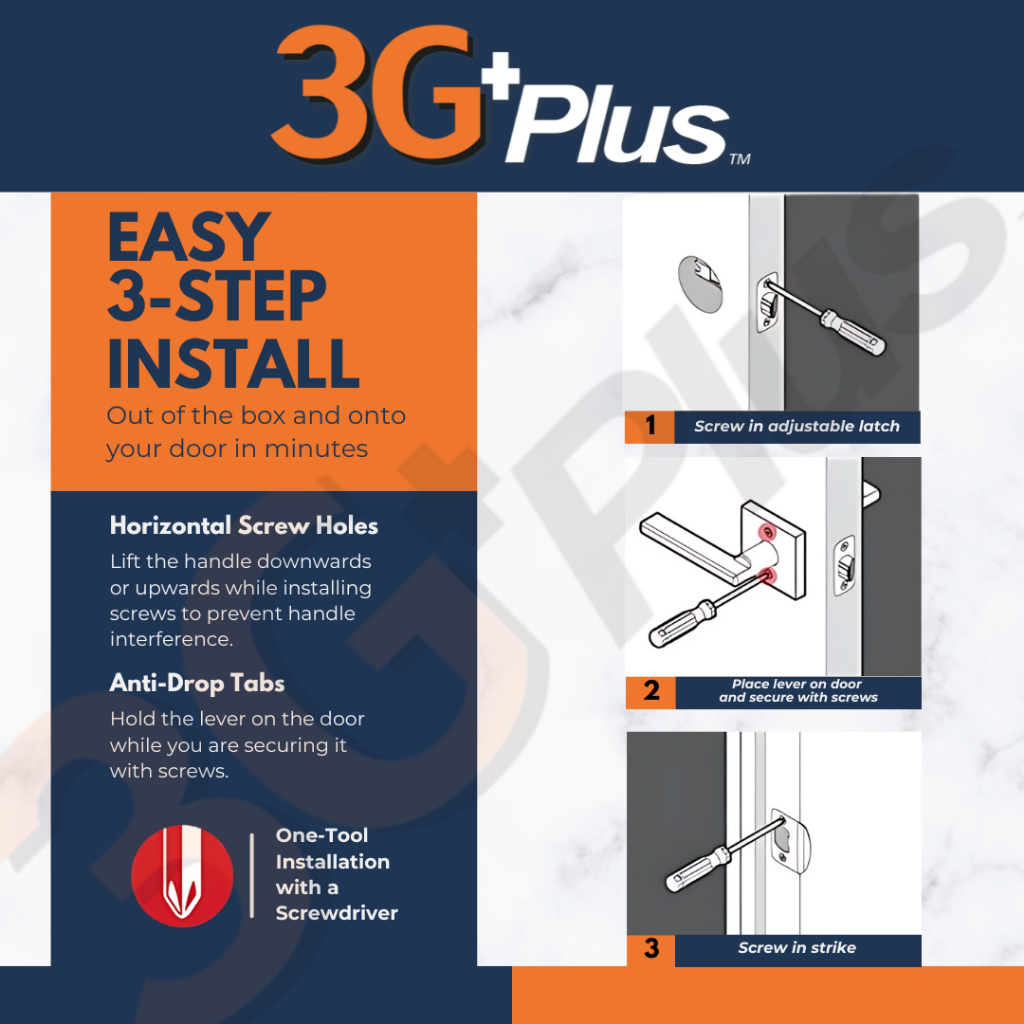 3G+Plus™

EASY 3-STEP INSTALL

Out of the box and onto your door in minutes

Horizontal Screw Holes

Lift the handle downwards or upwards while installing screws to prevent handle interference.

Anti-Drop Tabs

Hold the lever on the door while you are securing it with screws.

One-Tool Installation with a Screwdriver

1 Screw in adjustable latch

2 Place lever on door and secure with screws

3 Screw in strike