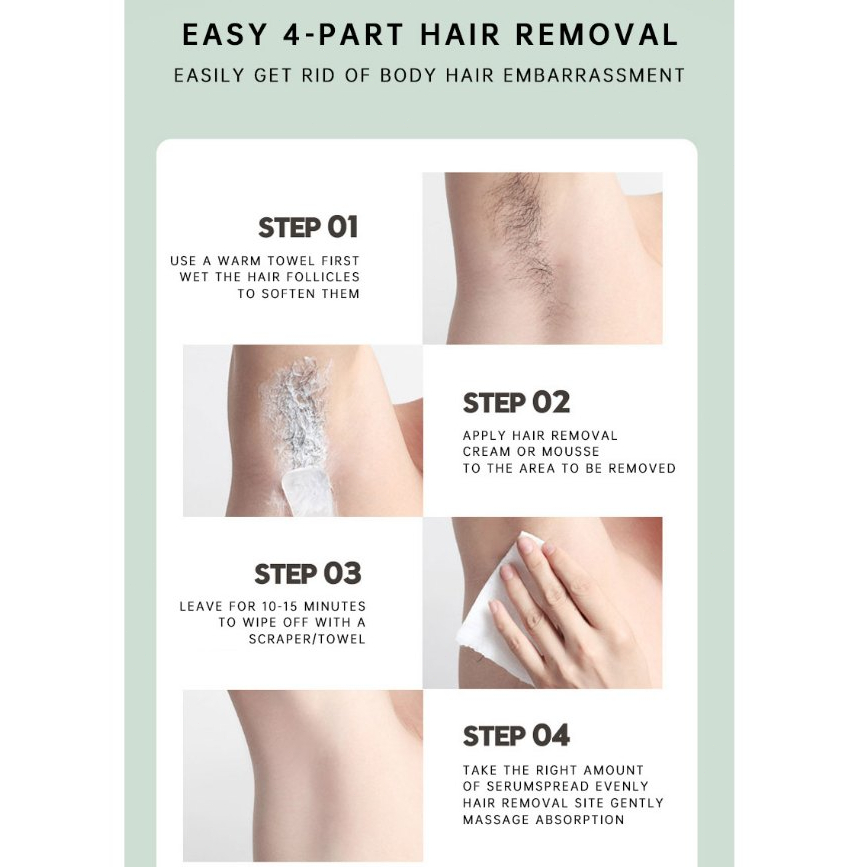 EASY 4-PART HAIR REMOVAL

EASILY GET RID OF BODY HAIR EMBARRASSMENT

STEP 01

USE A WARM TOWEL FIRST WET THE HAIR FOLLICLES TO SOFTEN THEM

STEP 02

APPLY HAIR REMOVAL CREAM OR MOUSSE TO THE AREA TO BE REMOVED

STEP 03

LEAVE FOR 10-15 MINUTES TO WIPE OFF WITH A SCRAPER/TOWEL

STEP 04

TAKE THE RIGHT AMOUNT OF SERUMSPREAD EVENLY HAIR REMOVAL SITE GENTLY MASSAGE ABSORPTION