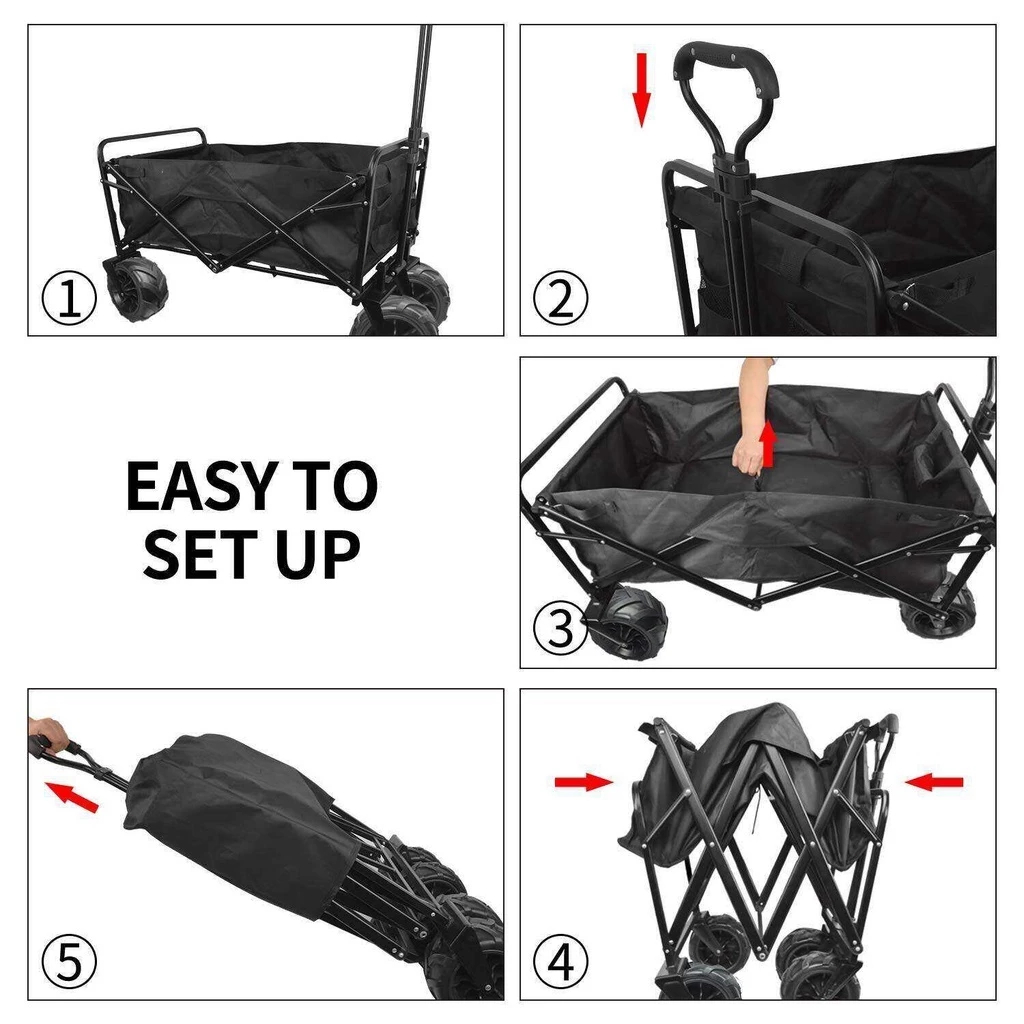 ①

②

EASY TO SET UP

③

⑤

④