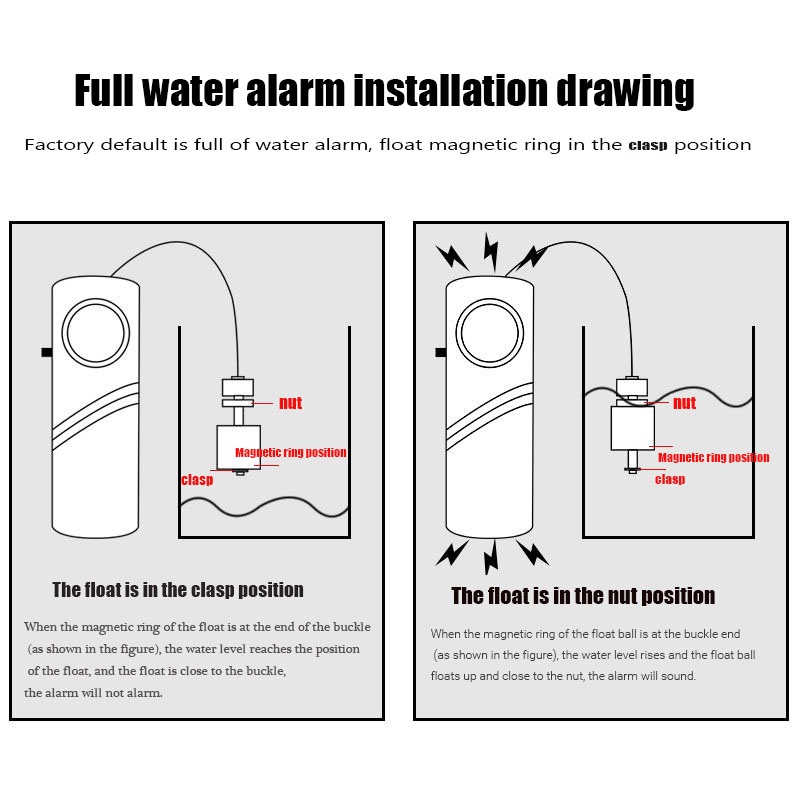 Full water alarm installation drawing

Factory default is full of water alarm, float magnetic ring in the clasp position

nut

Magnetic ring position

clasp

The float is in the clasp position

When the magnetic ring of the float is at the end of the buckle (as shown in the figure), the water level reaches the position of the float, and the float is close to the buckle, the alarm will not alarm.

nut

Magnetic ring position

clasp

The float is in the nut position

When the magnetic ring of the float ball is at the buckle end (as shown in the figure), the water level rises and the float ball floats up and close to the nut, the alarm will sound.