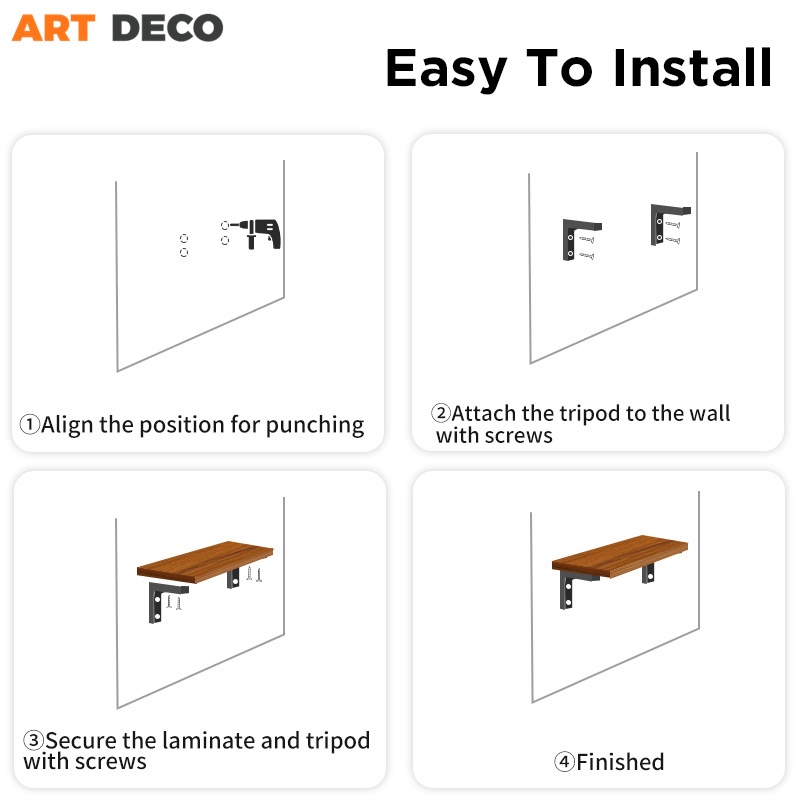 ART DECO

Easy To Install

①Align the position for punching

②Attach the tripod to the wall with screws

③Secure the laminate and tripod with screws

④Finished