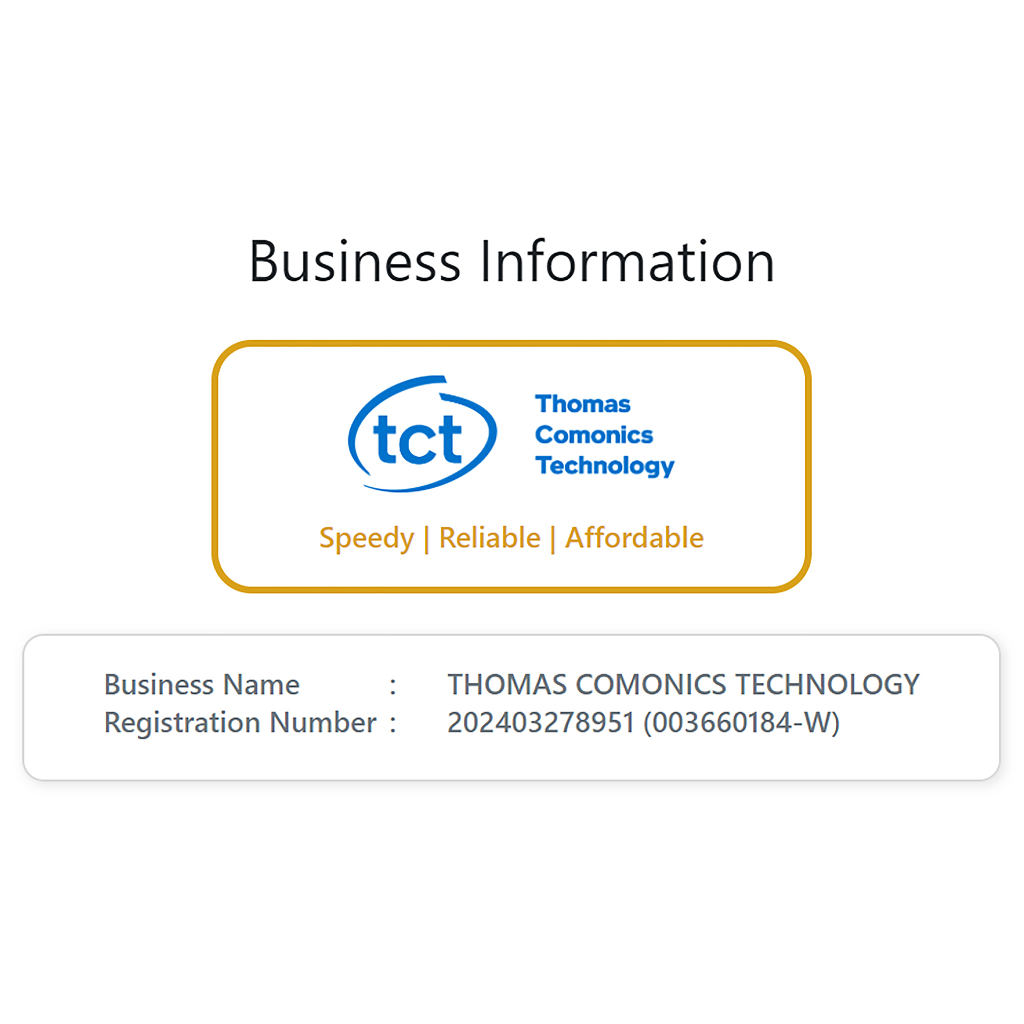 Business Information

tct

Thomas
Comonics
Technology

Speedy | Reliable | Affordable

Business Name : THOMAS COMONICS TECHNOLOGY
Registration Number : 202403278951 (003660184-W)