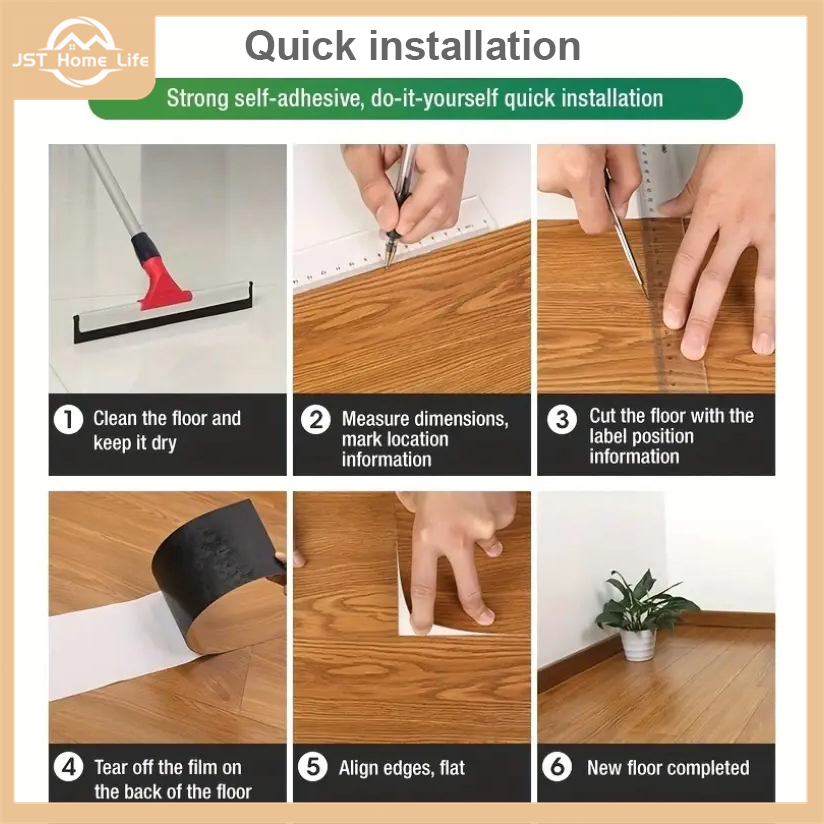 JST Home Life

Quick installation

Strong self-adhesive, do-it-yourself quick installation

1 Clean the floor and keep it dry

2 Measure dimensions, mark location information

3 Cut the floor with the label position information

4 Tear off the film on the back of the floor

5 Align edges, flat

6 New floor completed