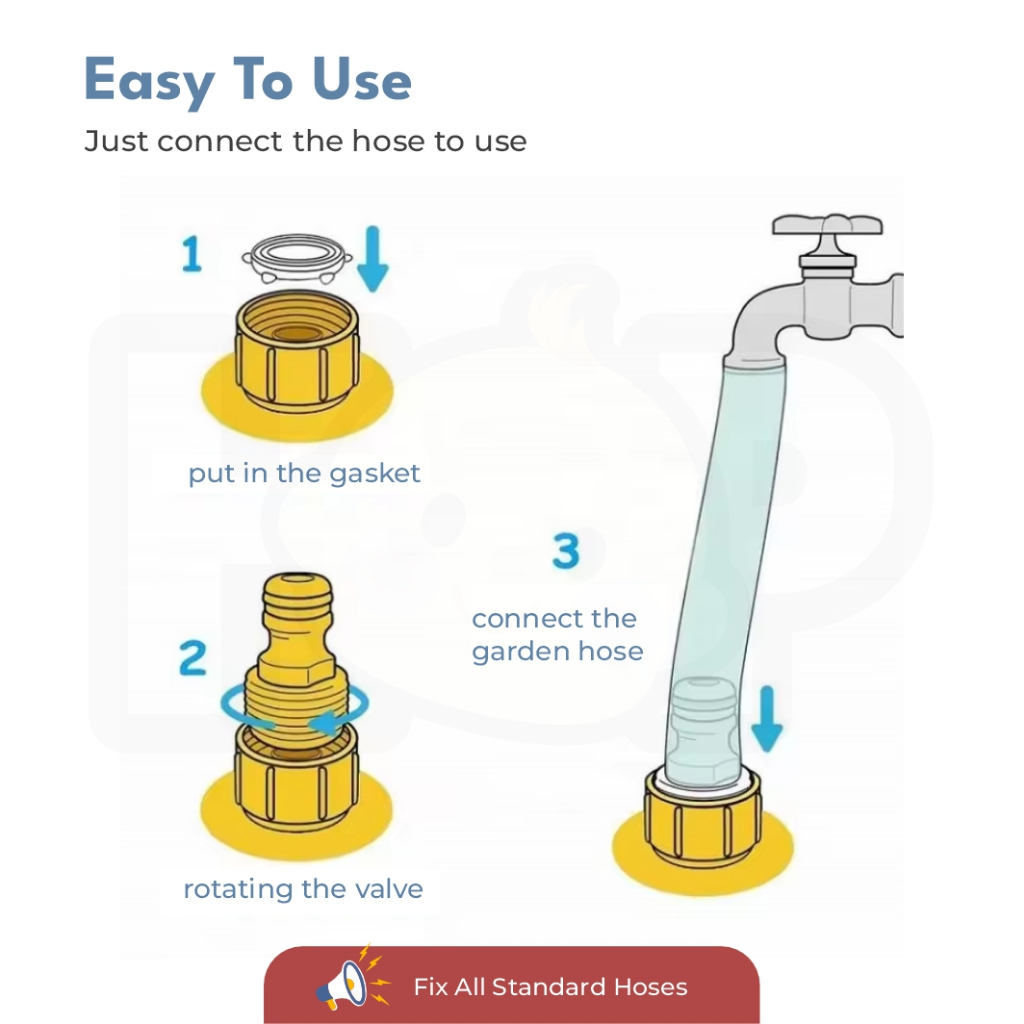 Easy To Use

Just connect the hose to use

1

put in the gasket

2

rotating the valve

3

connect the garden hose

Fix All Standard Hoses