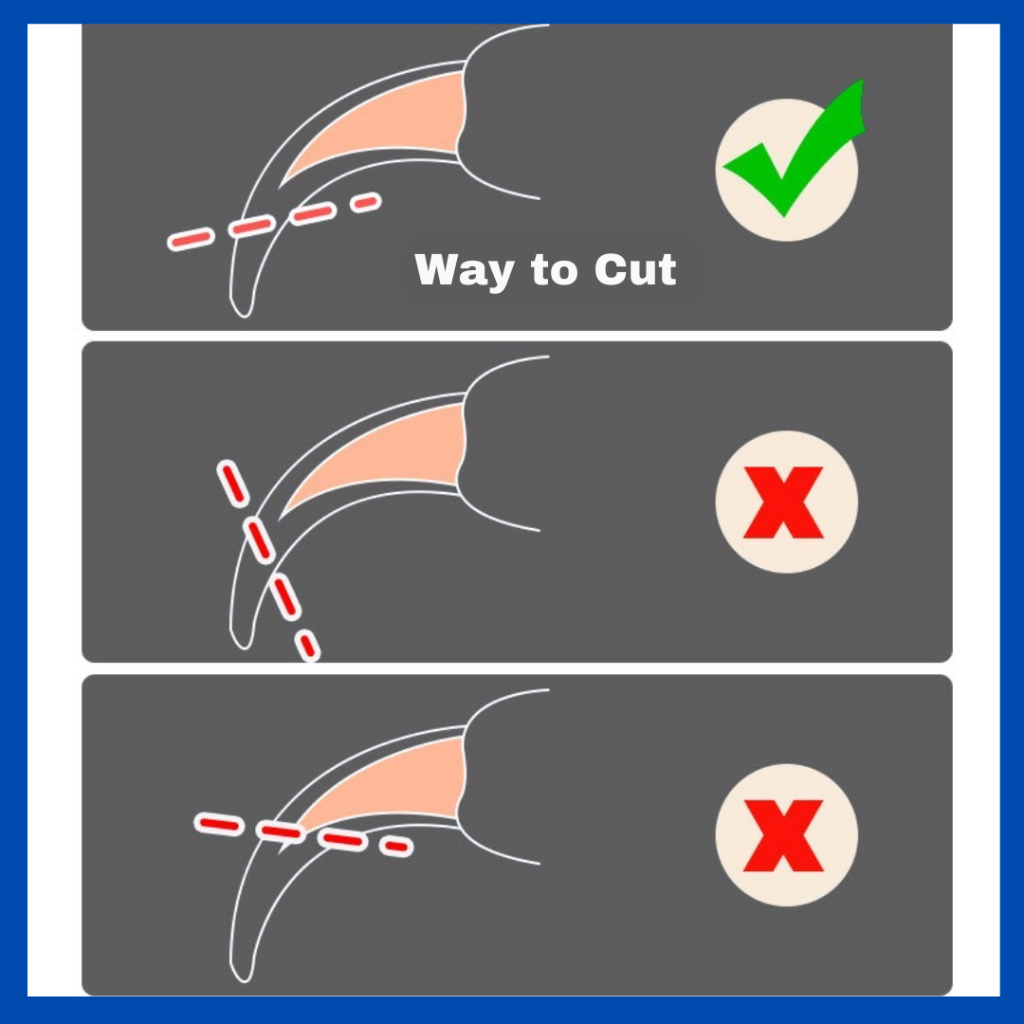 Way to Cut