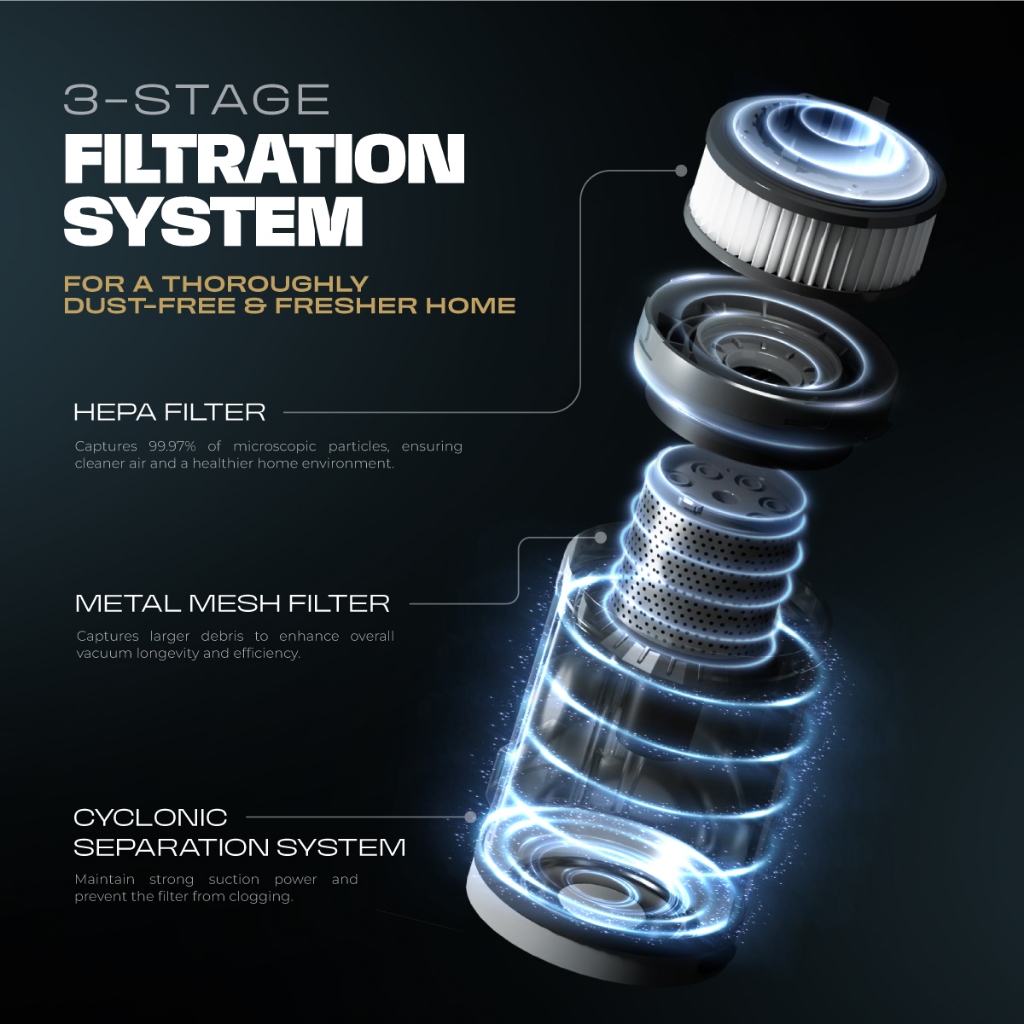 3-STAGE
FILTRATION SYSTEM

FOR A THOROUGHLY DUST-FREE & FRESHER HOME

HEPA FILTER

Captures 99.97% of microscopic particles, ensuring cleaner air and a healthier home environment.

METAL MESH FILTER

Captures larger debris to enhance overall vacuum longevity and efficiency.

CYCLONIC SEPARATION SYSTEM

Maintain strong suction power and prevent the filter from clogging.