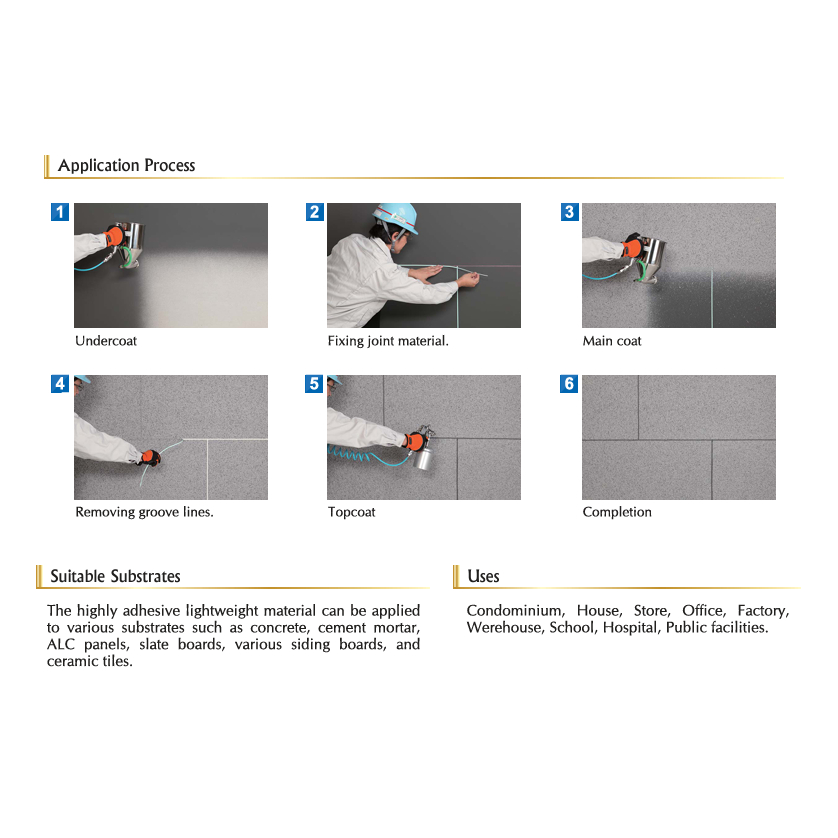 Application Process

1
Undercoat

2
Fixing joint material.

3
Main coat

4
Removing groove lines.

5
Topcoat

6
Completion

Suitable Substrates

The highly adhesive lightweight material can be applied to various substrates such as concrete, cement mortar, ALC panels, slate boards, various siding boards, and ceramic tiles.

Uses

Condominium, House, Store, Office, Factory, Werehouse, School, Hospital, Public facilities.