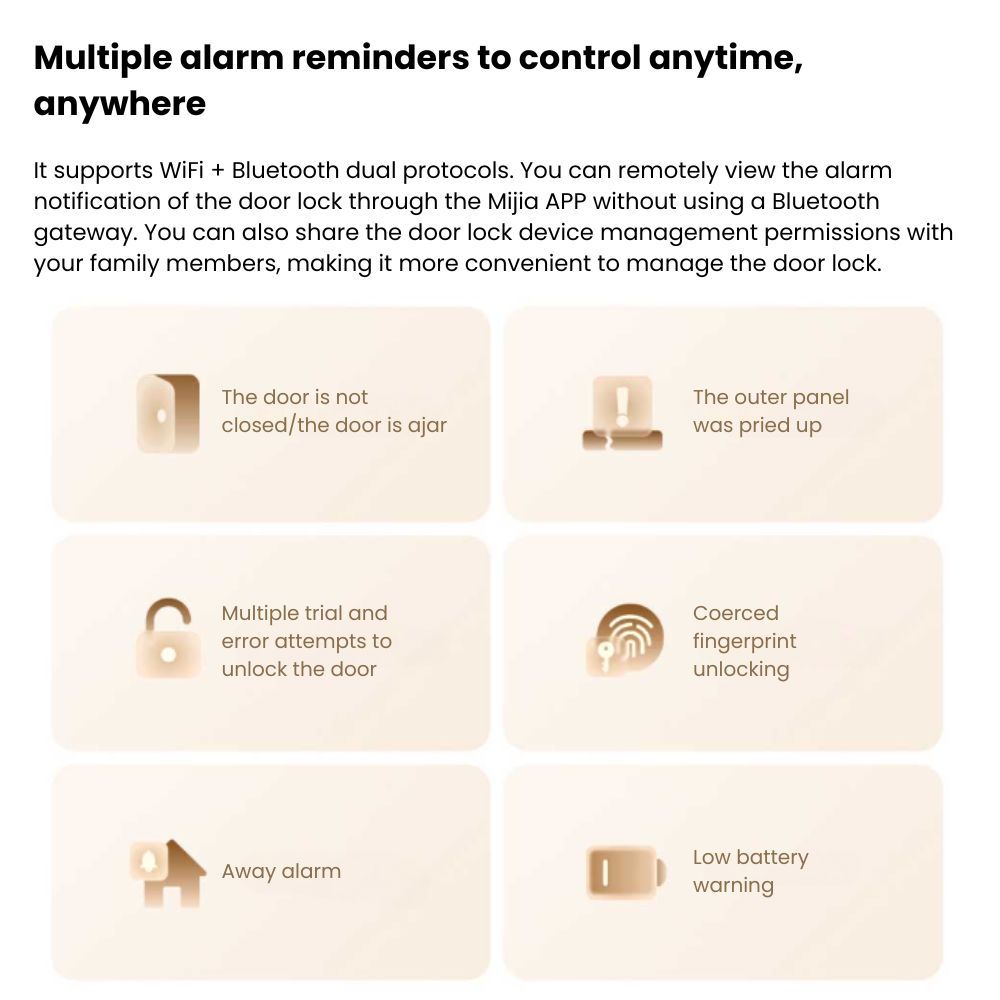 Multiple alarm reminders to control anytime, anywhere

It supports WiFi + Bluetooth dual protocols. You can remotely view the alarm notification of the door lock through the Mijia APP without using a Bluetooth gateway. You can also share the door lock device management permissions with your family members, making it more convenient to manage the door lock.

The door is not closed/the door is ajar

The outer panel was pried up

Multiple trial and error attempts to unlock the door

Coerced fingerprint unlocking

Away alarm

Low battery warning