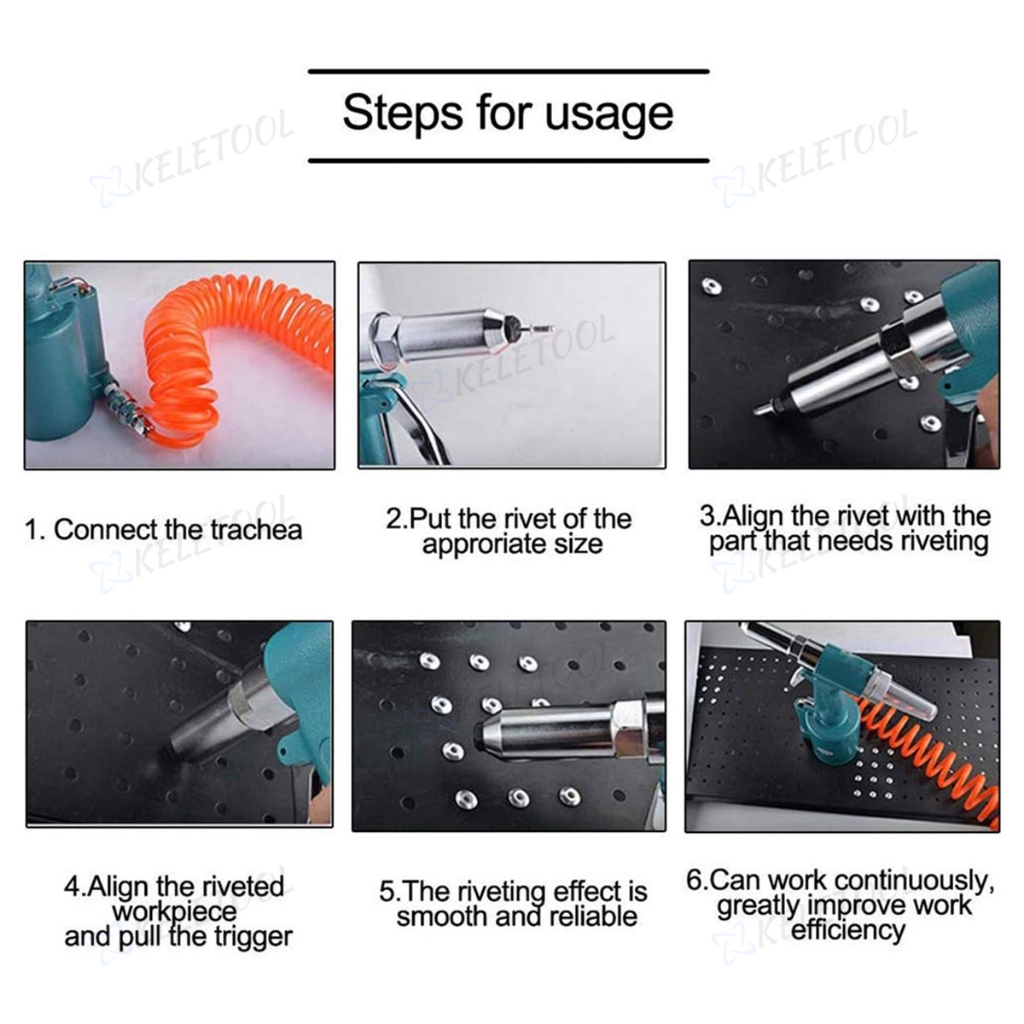 Steps for usage

KELETOOL

KELETOOL

KELETOOL

1. Connect the trachea

2.Put the rivet of the approriate size

3.Align the rivet with the part that needs riveting

4.Align the riveted workpiece and pull the trigger

5.The riveting effect is smooth and reliable

6.Can work continuously, greatly improve work efficiency