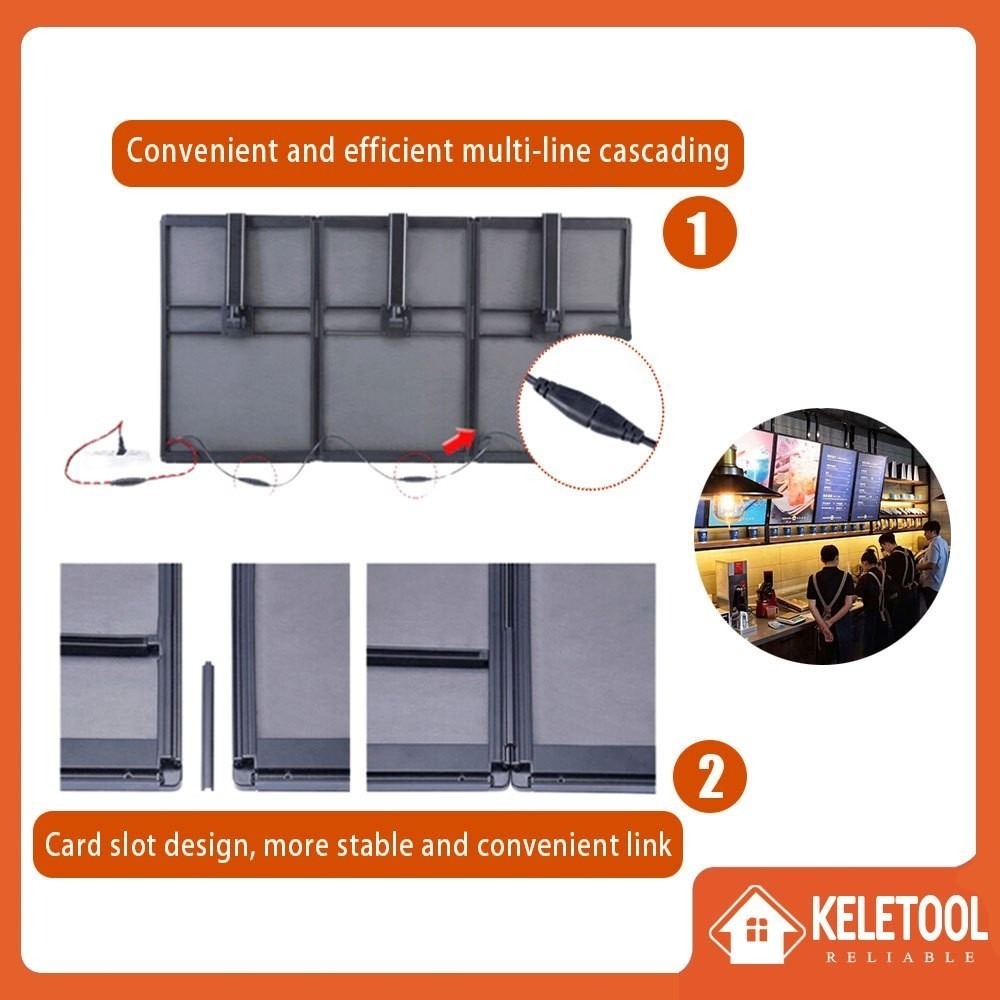 Convenient and efficient multi-line cascading

1

2

Card slot design, more stable and convenient link

KELETOOL
RELIABLE