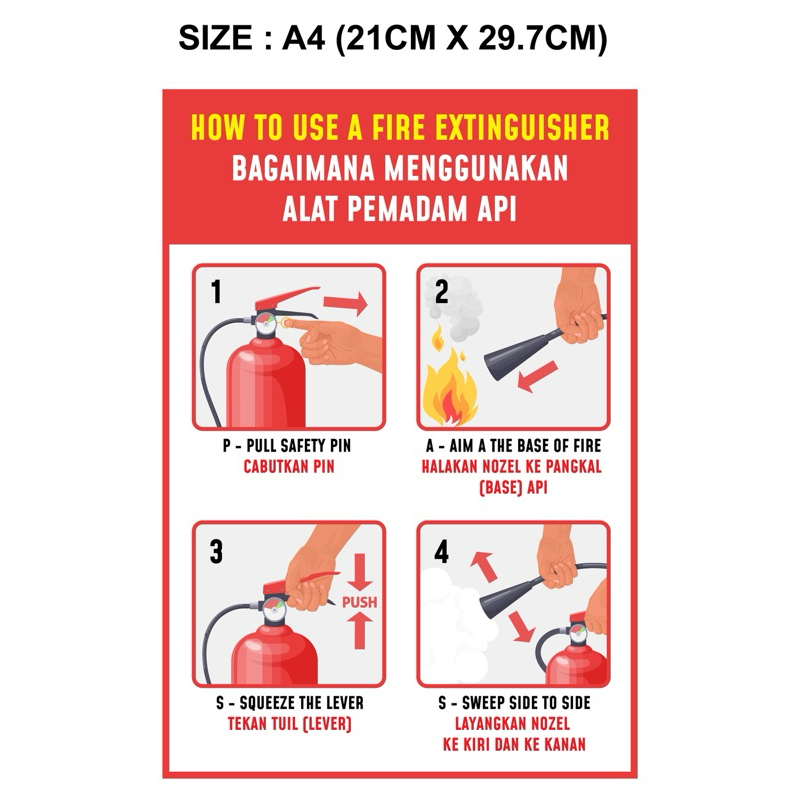 SIZE : A4 (21CM X 29.7CM)

HOW TO USE A FIRE EXTINGUISHER
BAGAIMANA MENGGUNAKAN ALAT PEMADAM API

1

P - PULL SAFETY PIN
CABUTKAN PIN

2

A - AIM A THE BASE OF FIRE
HALAKAN NOZEL KE PANGKAL (BASE) API

3

PUSH

S - SQUEEZE THE LEVER
TEKAN TUIL (LEVER)

4

S - SWEEP SIDE TO SIDE
LAYANGKAN NOZEL KE KIRI DAN KE KANAN