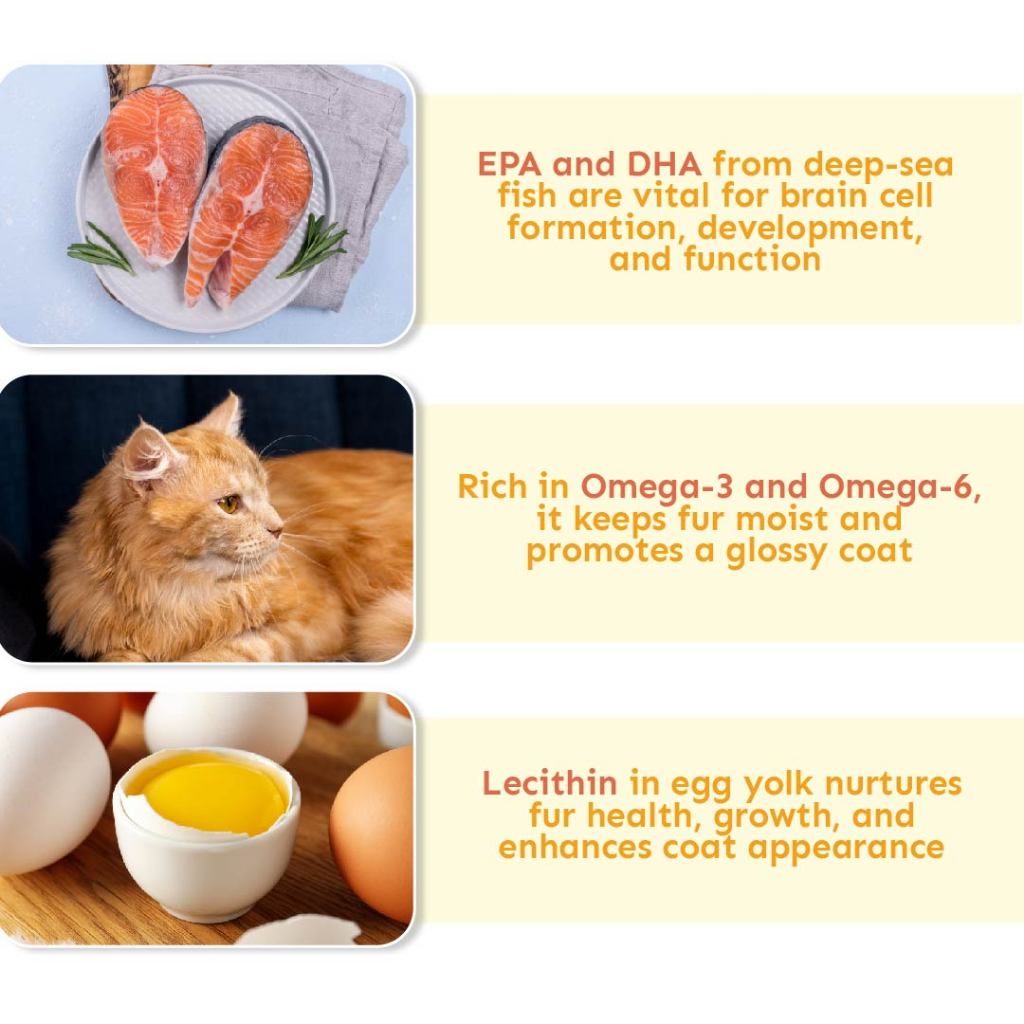 EPA and DHA from deep-sea fish are vital for brain cell formation, development, and function

Rich in Omega-3 and Omega-6, it keeps fur moist and promotes a glossy coat

Lecithin in egg yolk nurtures fur health, growth, and enhances coat appearance