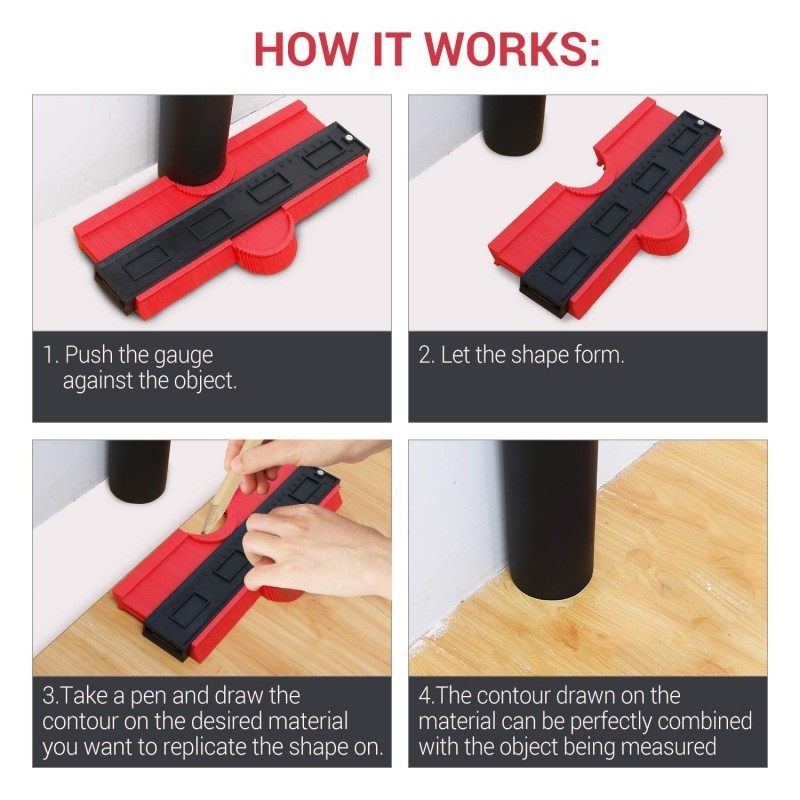 HOW IT WORKS:

1. Push the gauge against the object.

2. Let the shape form.

3.Take a pen and draw the contour on the desired material you want to replicate the shape on.

4.The contour drawn on the material can be perfectly combined with the object being measured