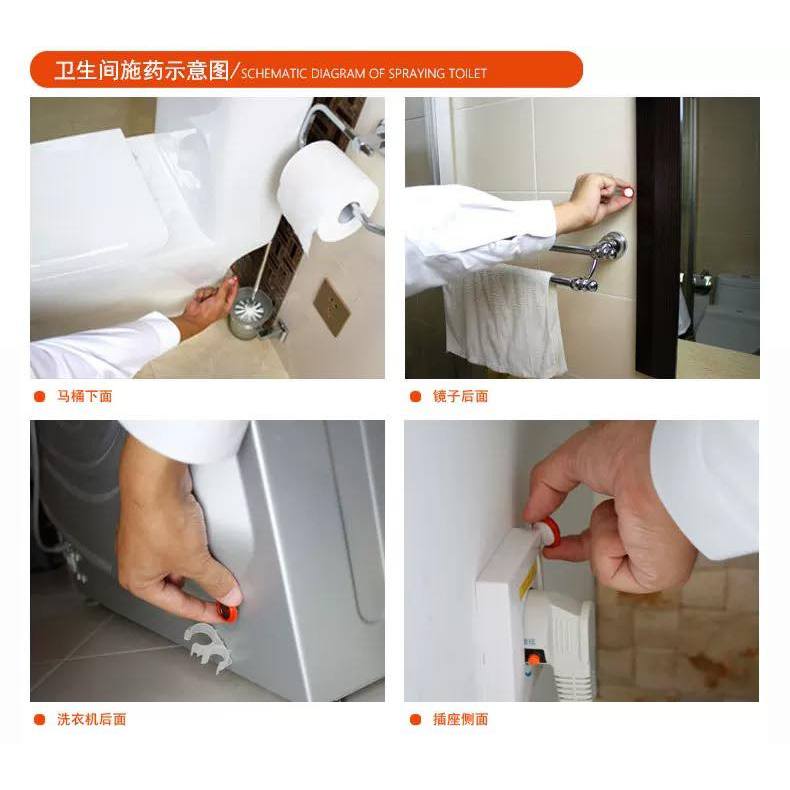 卫生间施药示意图/SCHEMATIC DIAGRAM OF SPRAYING TOILET

马桶下面

镜子后面

洗衣机后面

插座侧面