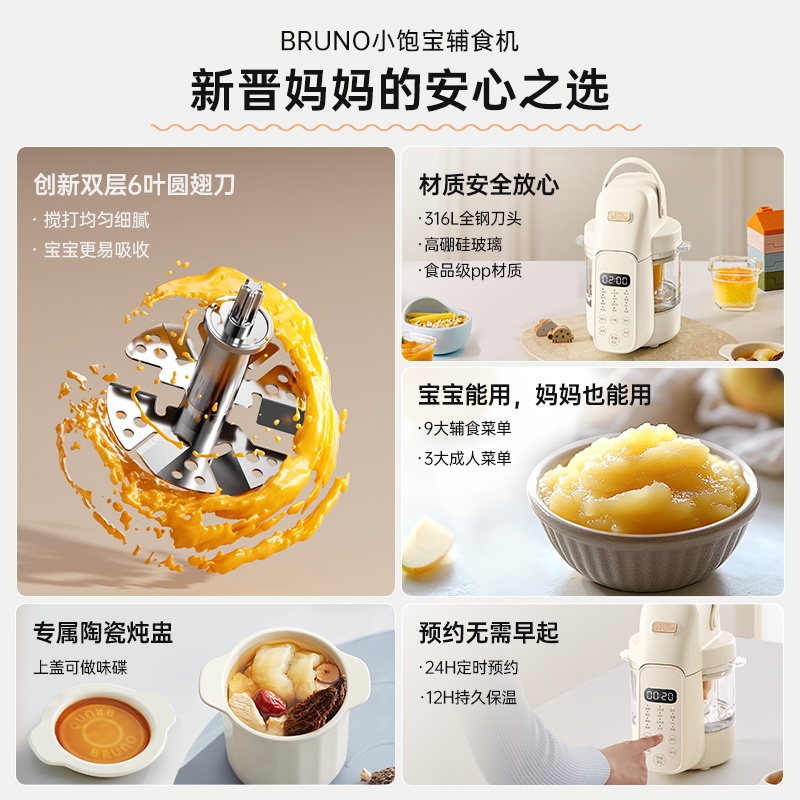 BRUNO小饱宝辅食机

新晋妈妈的安心之选

创新双层6叶圆翅刀
· 搅打均匀细腻
· 宝宝更易吸收

材质安全放心
· 316L全钢刀头
· 高硼硅玻璃
· 食品级pp材质

02:00

宝宝能用，妈妈也能用
· 9大辅食菜单
· 3大成人菜单

专属陶瓷炖盅
上盖可做味碟

BRUNO

预约无需早起
· 24H定时预约
· 12H持久保温

00:20