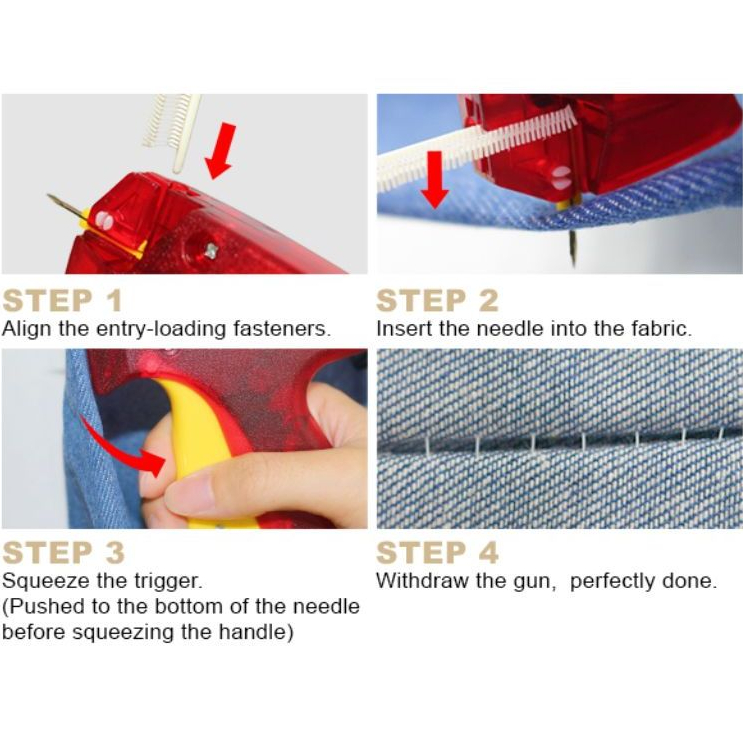 STEP 1
Align the entry-loading fasteners.

STEP 2
Insert the needle into the fabric.

STEP 3
Squeeze the trigger.
(Pushed to the bottom of the needle before squeezing the handle)

STEP 4
Withdraw the gun, perfectly done.