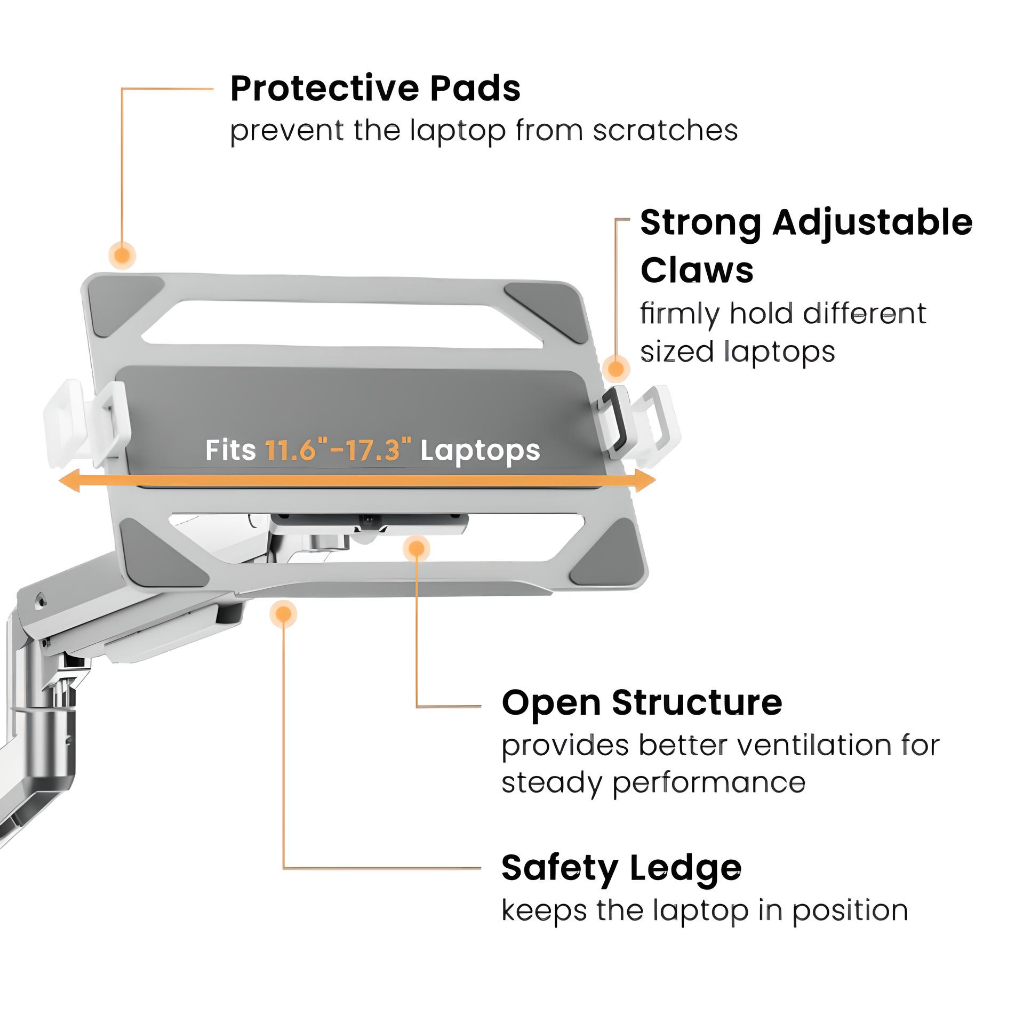 Protective Pads
prevent the laptop from scratches

Strong Adjustable Claws
firmly hold different sized laptops

Fits 11.6"-17.3" Laptops

Open Structure
provides better ventilation for steady performance

Safety Ledge
keeps the laptop in position