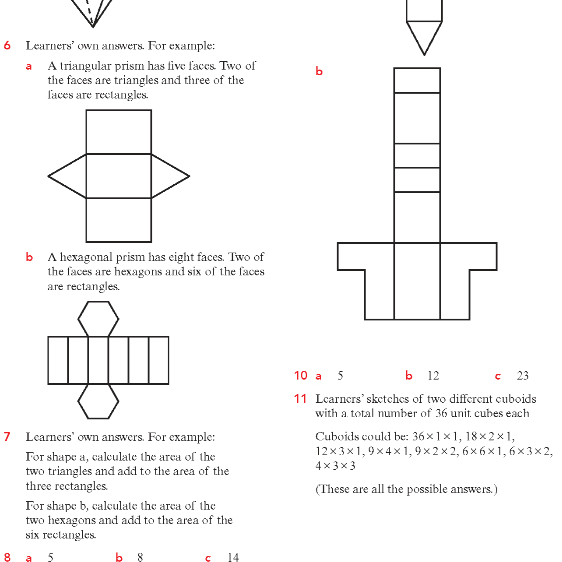 6 Learners' own answers. For example:

a A triangular prism has five faces. Two of the faces are triangles and three of the faces are rectangles.

b A hexagonal prism has eight faces. Two of the faces are hexagons and six of the faces are rectangles.

7 Learners' own answers. For example:

For shape a, calculate the area of the two triangles and add to the area of the three rectangles.

For shape b, calculate the area of the two hexagons and add to the area of the six rectangles.

8 a 5 b 8 c 14

b

10 a 5 b 12 c 23

11 Learners' sketches of two different cuboids with a total number of 36 unit cubes each

Cuboids could be: $36 \times 1 \times 1$, $18 \times 2 \times 1$, $12 \times 3 \times 1$, $9 \times 4 \times 1$, $9 \times 2 \times 2$, $6 \times 6 \times 1$, $6 \times 3 \times 2$, $4 \times 3 \times 3$

(These are all the possible answers.)