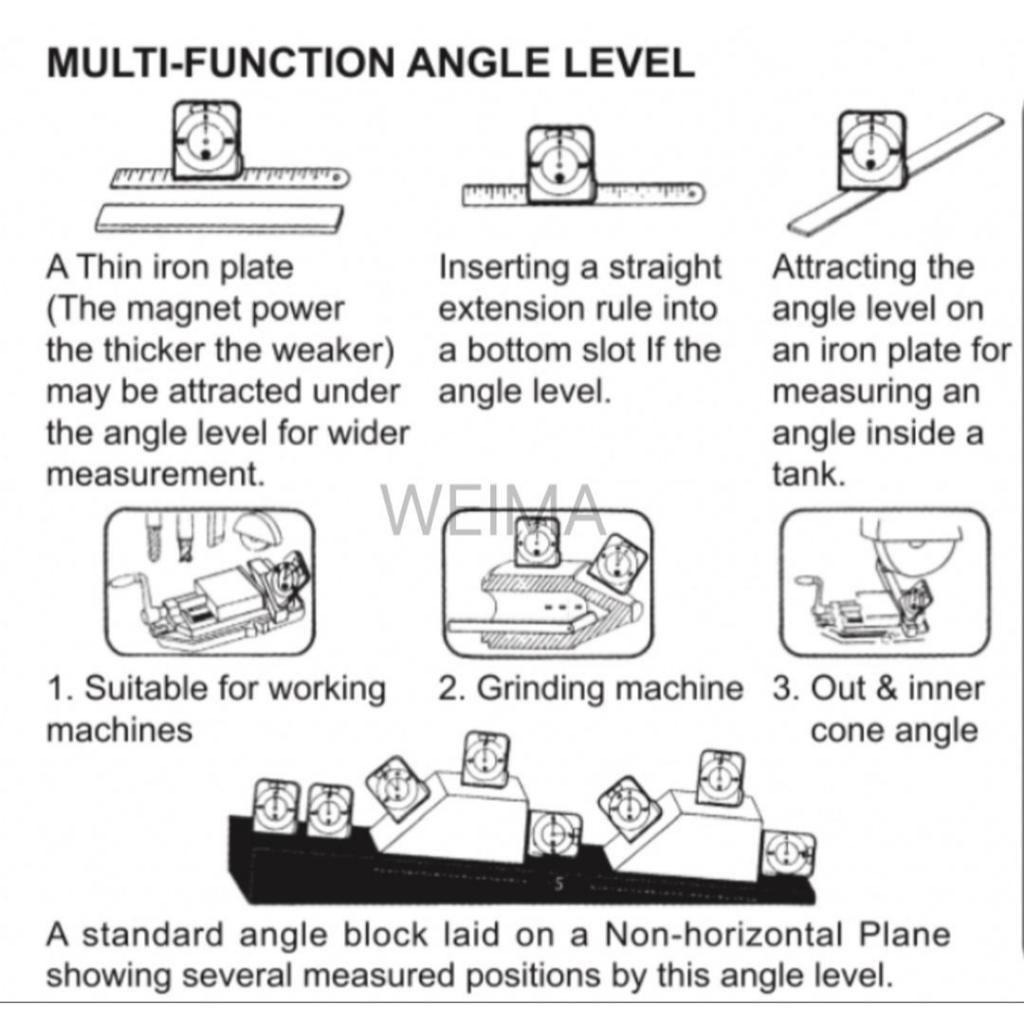 MULTI-FUNCTION ANGLE LEVEL

A Thin iron plate (The magnet power the thicker the weaker) may be attracted under the angle level for wider measurement.

Inserting a straight extension rule into a bottom slot If the angle level.

Attracting the angle level on an iron plate for measuring an angle inside a tank.

WEIMA

1. Suitable for working machines

2. Grinding machine

3. Out & inner cone angle

5

A standard angle block laid on a Non-horizontal Plane showing several measured positions by this angle level.