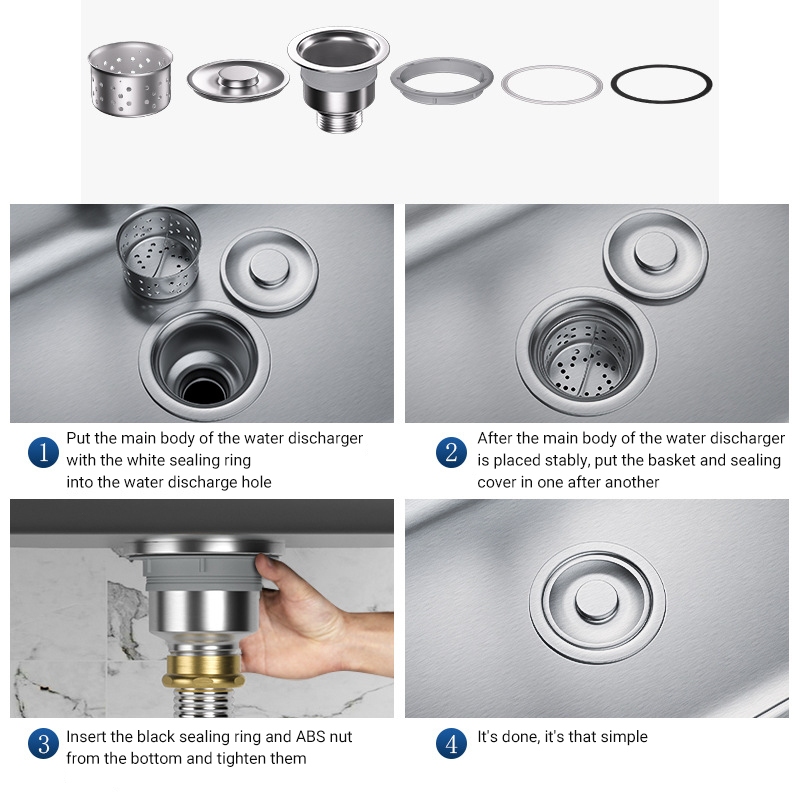 1 Put the main body of the water discharger with the white sealing ring into the water discharge hole

2 After the main body of the water discharger is placed stably, put the basket and sealing cover in one after another

3 Insert the black sealing ring and ABS nut from the bottom and tighten them

4 It's done, it's that simple