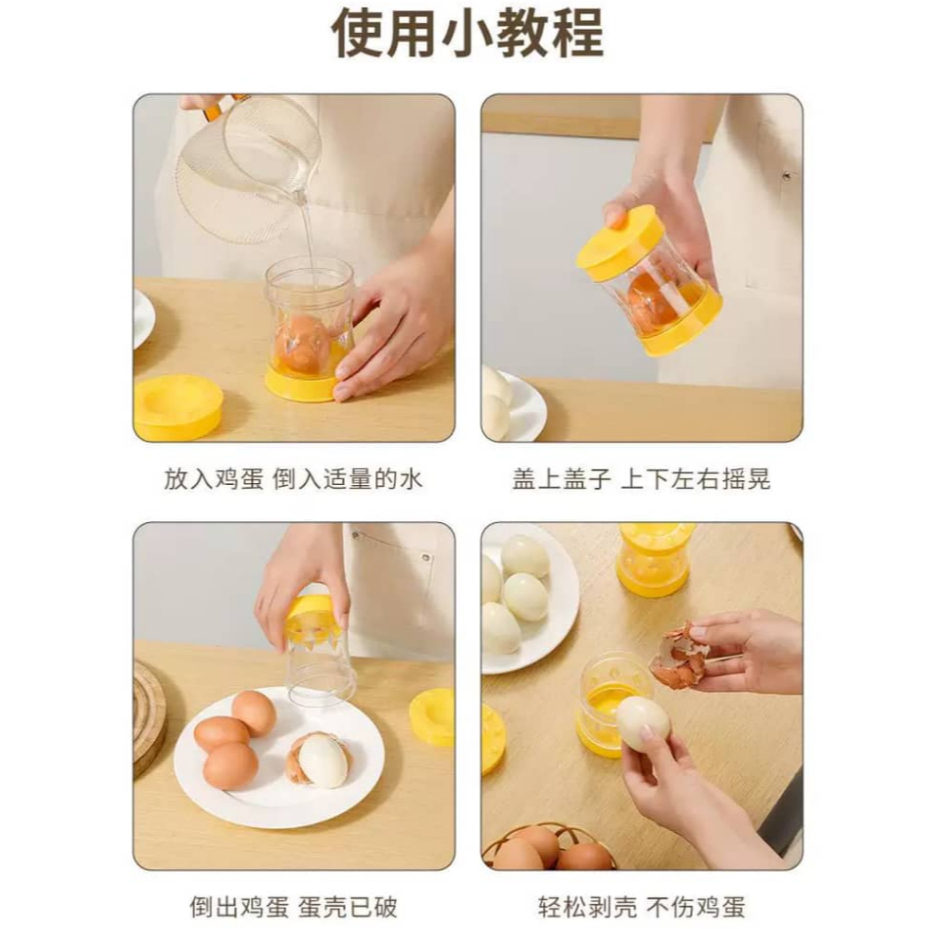 使用小教程

放入鸡蛋 倒入适量的水

盖上盖子 上下左右摇晃

倒出鸡蛋 蛋壳已破

轻松剥壳 不伤鸡蛋