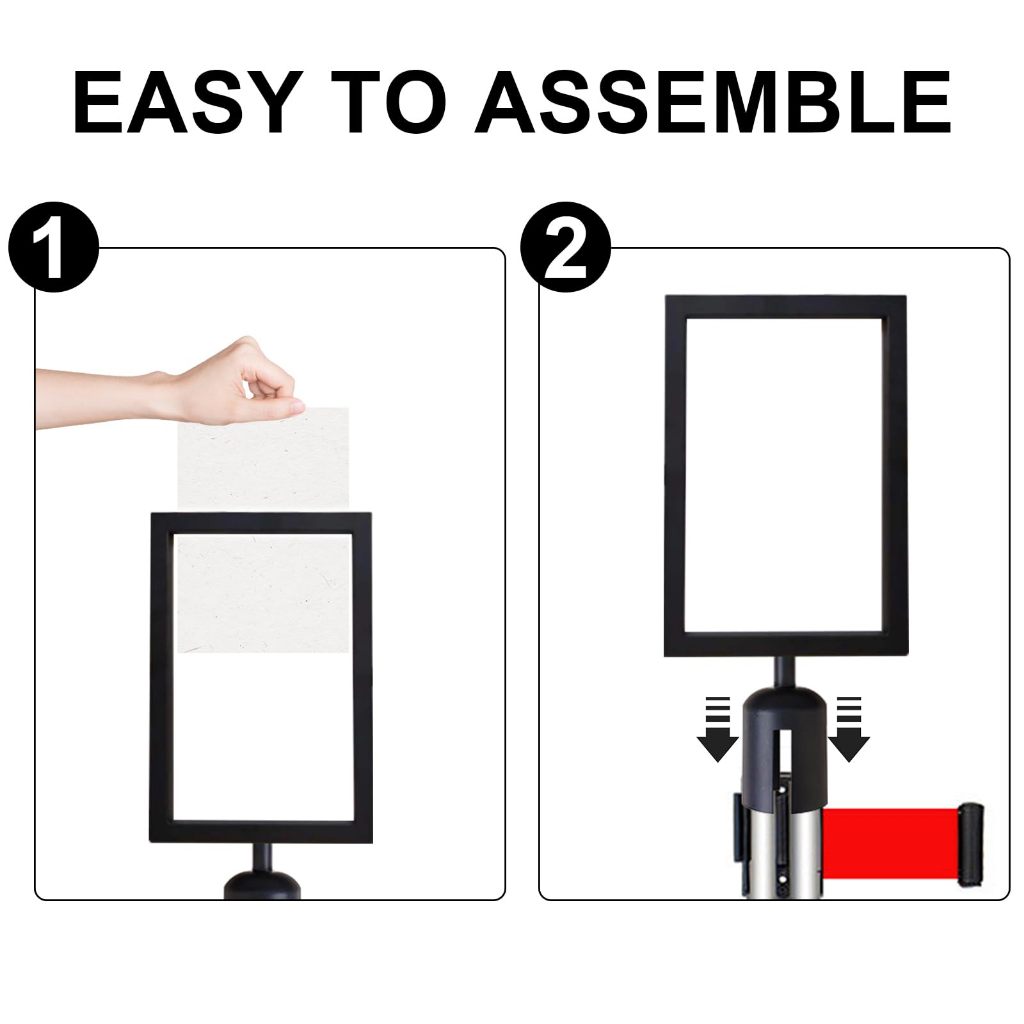 EASY TO ASSEMBLE

1

2