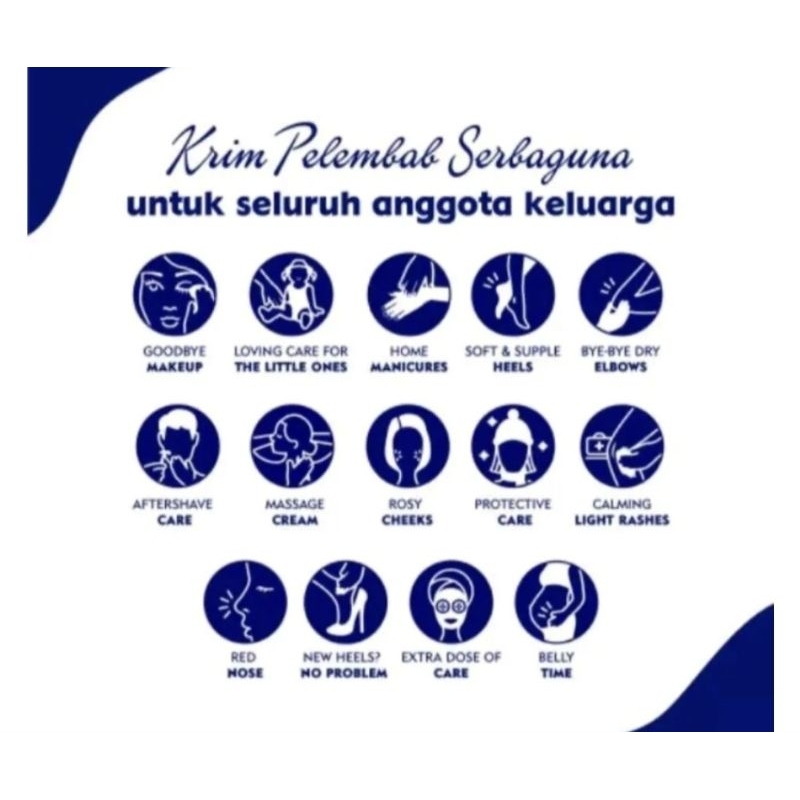 Krim Pelembab Serbaguna
untuk seluruh anggota keluarga

GOODBYE MAKEUP

LOVING CARE FOR THE LITTLE ONES

HOME MANICURES

SOFT & SUPPLE HEELS

BYE-BYE DRY ELBOWS

AFTERSHAVE CARE

MASSAGE CREAM

ROSY CHEEKS

PROTECTIVE CARE

CALMING LIGHT RASHES

RED NOSE

NEW HEELS? NO PROBLEM

EXTRA DOSE OF CARE

BELLY TIME