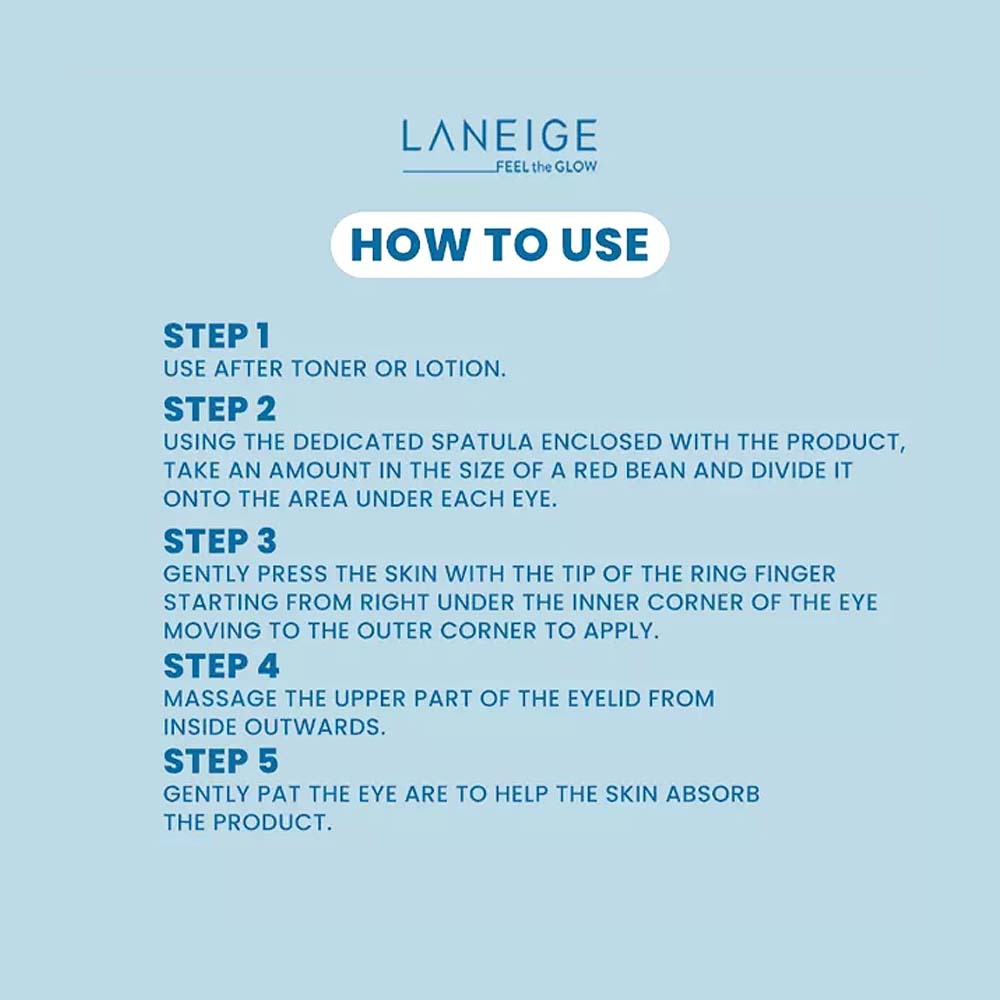 LANEIGE
FEEL the GLOW

HOW TO USE

STEP 1
USE AFTER TONER OR LOTION.

STEP 2
USING THE DEDICATED SPATULA ENCLOSED WITH THE PRODUCT, TAKE AN AMOUNT IN THE SIZE OF A RED BEAN AND DIVIDE IT ONTO THE AREA UNDER EACH EYE.

STEP 3
GENTLY PRESS THE SKIN WITH THE TIP OF THE RING FINGER STARTING FROM RIGHT UNDER THE INNER CORNER OF THE EYE MOVING TO THE OUTER CORNER TO APPLY.

STEP 4
MASSAGE THE UPPER PART OF THE EYELID FROM INSIDE OUTWARDS.

STEP 5
GENTLY PAT THE EYE ARE TO HELP THE SKIN ABSORB THE PRODUCT.