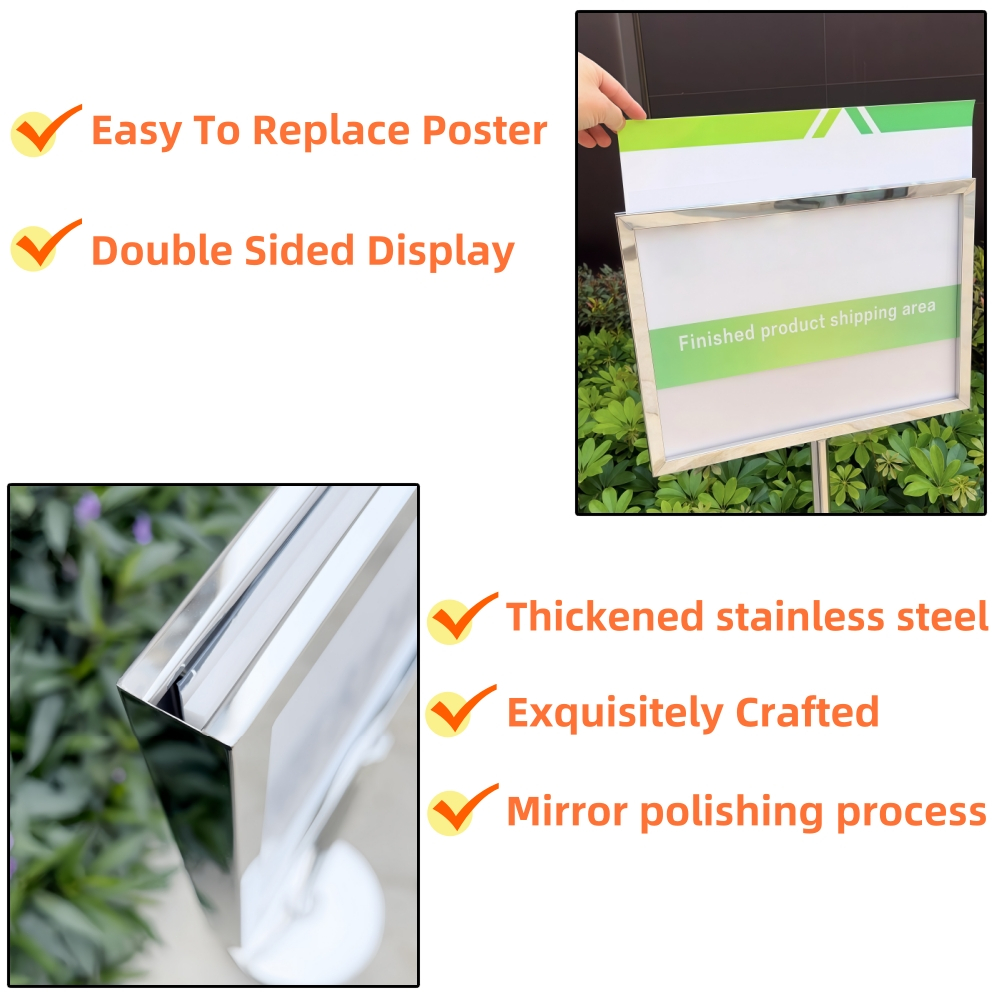 Easy To Replace Poster

Double Sided Display

Finished product shipping area

Thickened stainless steel

Exquisitely Crafted

Mirror polishing process