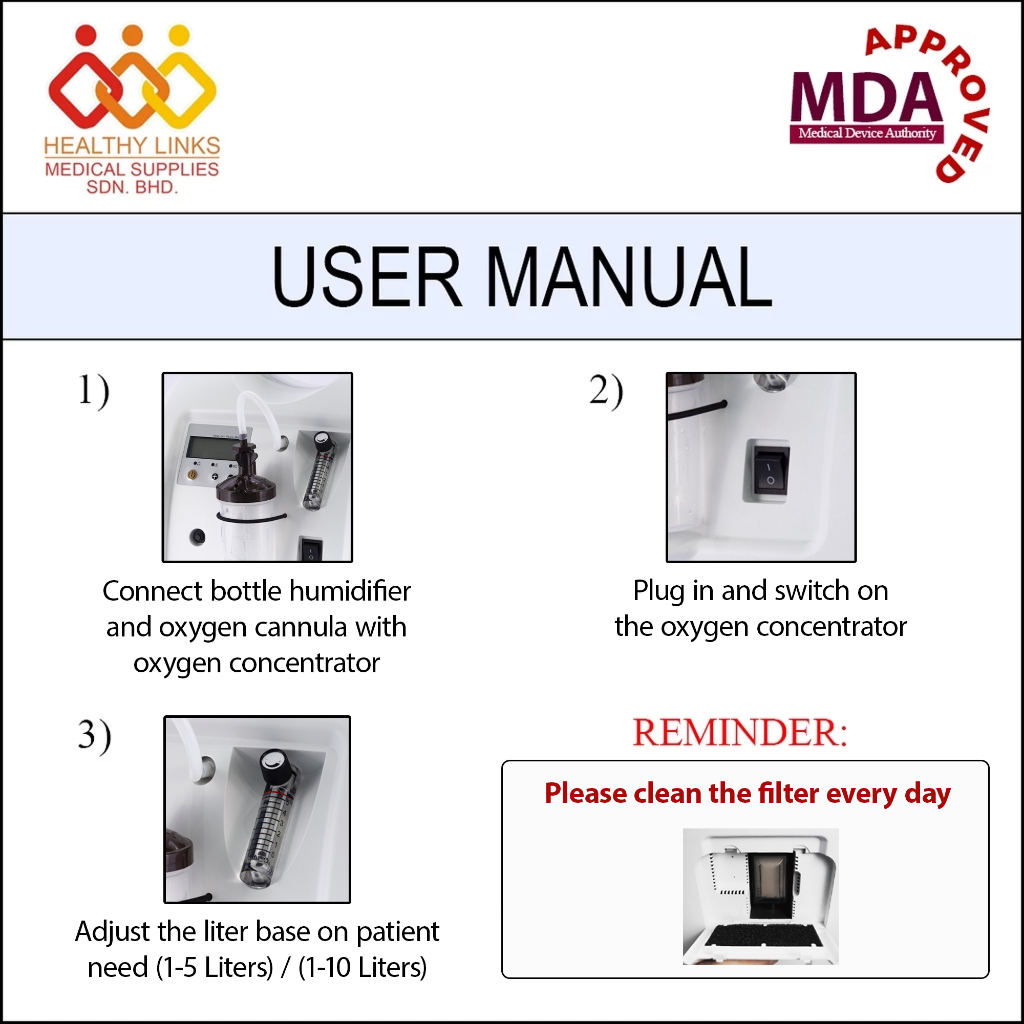 HEALTHY LINKS
MEDICAL SUPPLIES
SDN. BHD.

APPROVED
MDA
Medical Device Authority

USER MANUAL

1)

Connect bottle humidifier and oxygen cannula with oxygen concentrator

2)

Plug in and switch on the oxygen concentrator

3)

Adjust the liter base on patient need (1-5 Liters) / (1-10 Liters)

REMINDER:

Please clean the filter every day